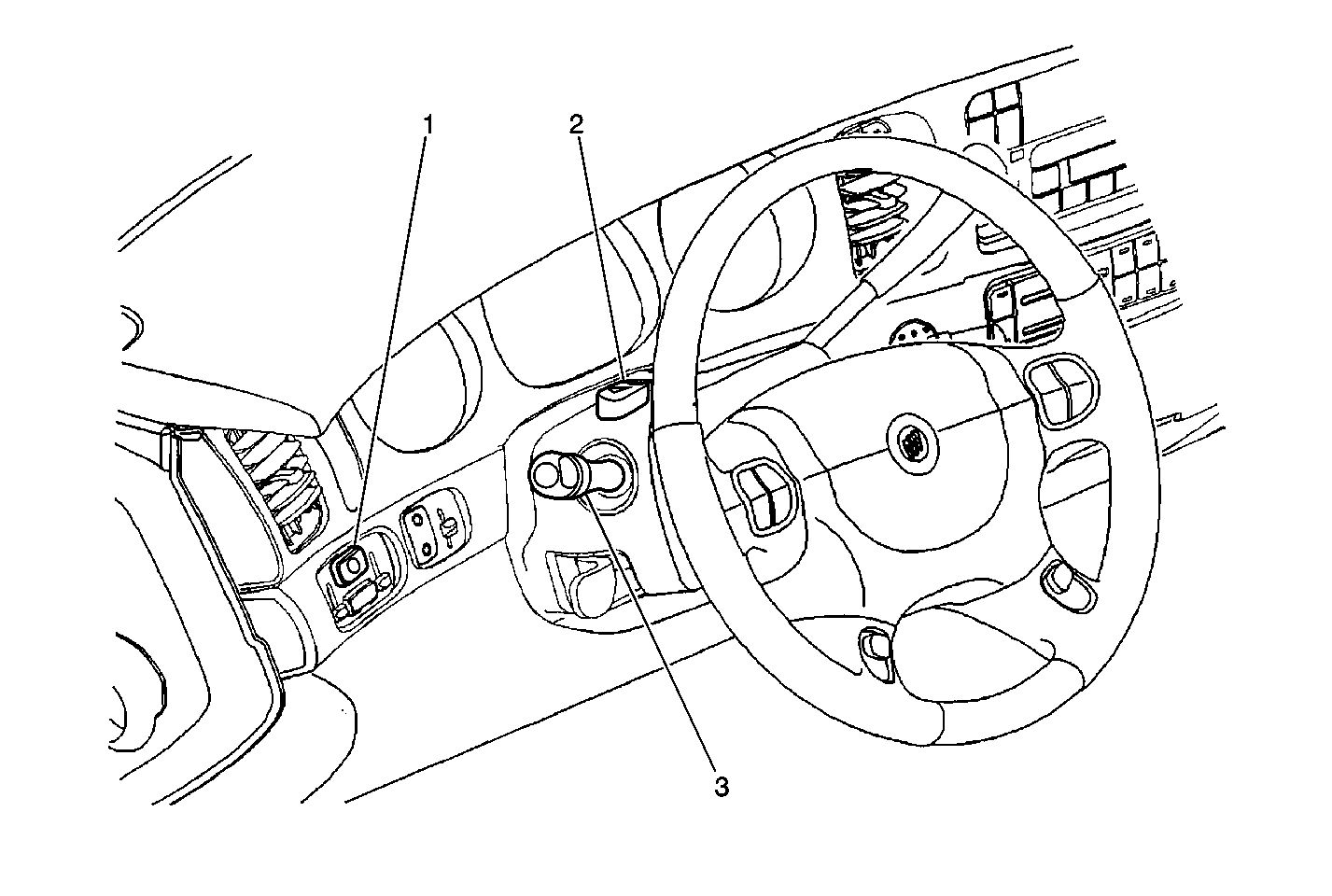 1
2
3