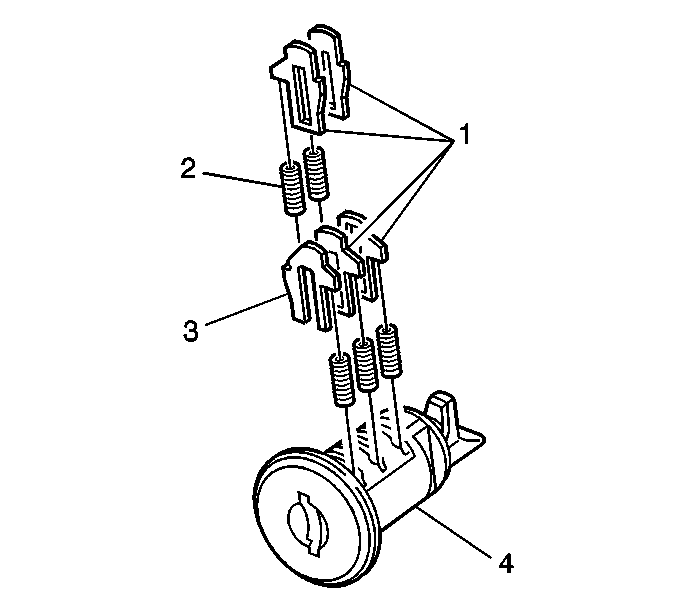 1
2
3
4