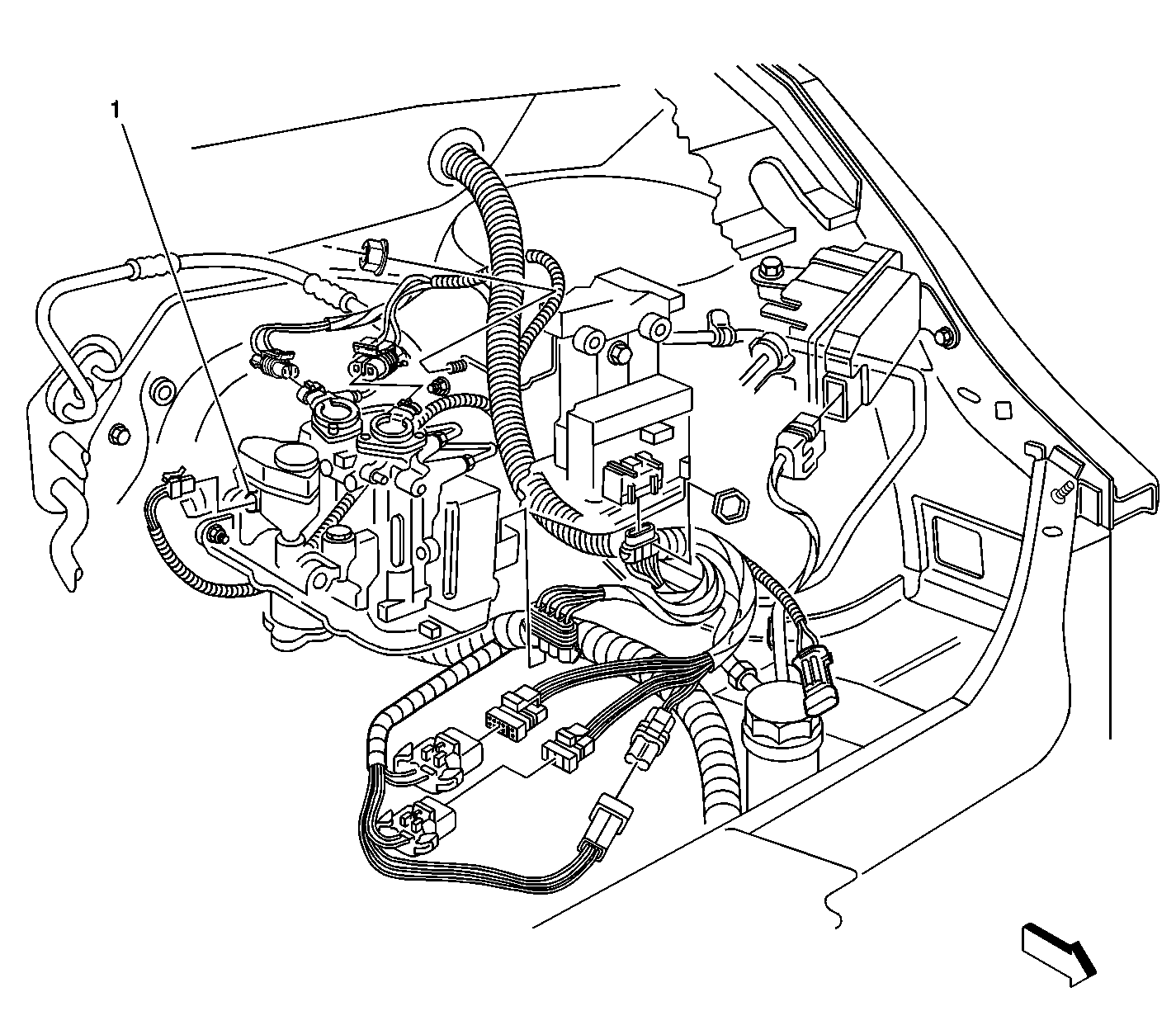 1