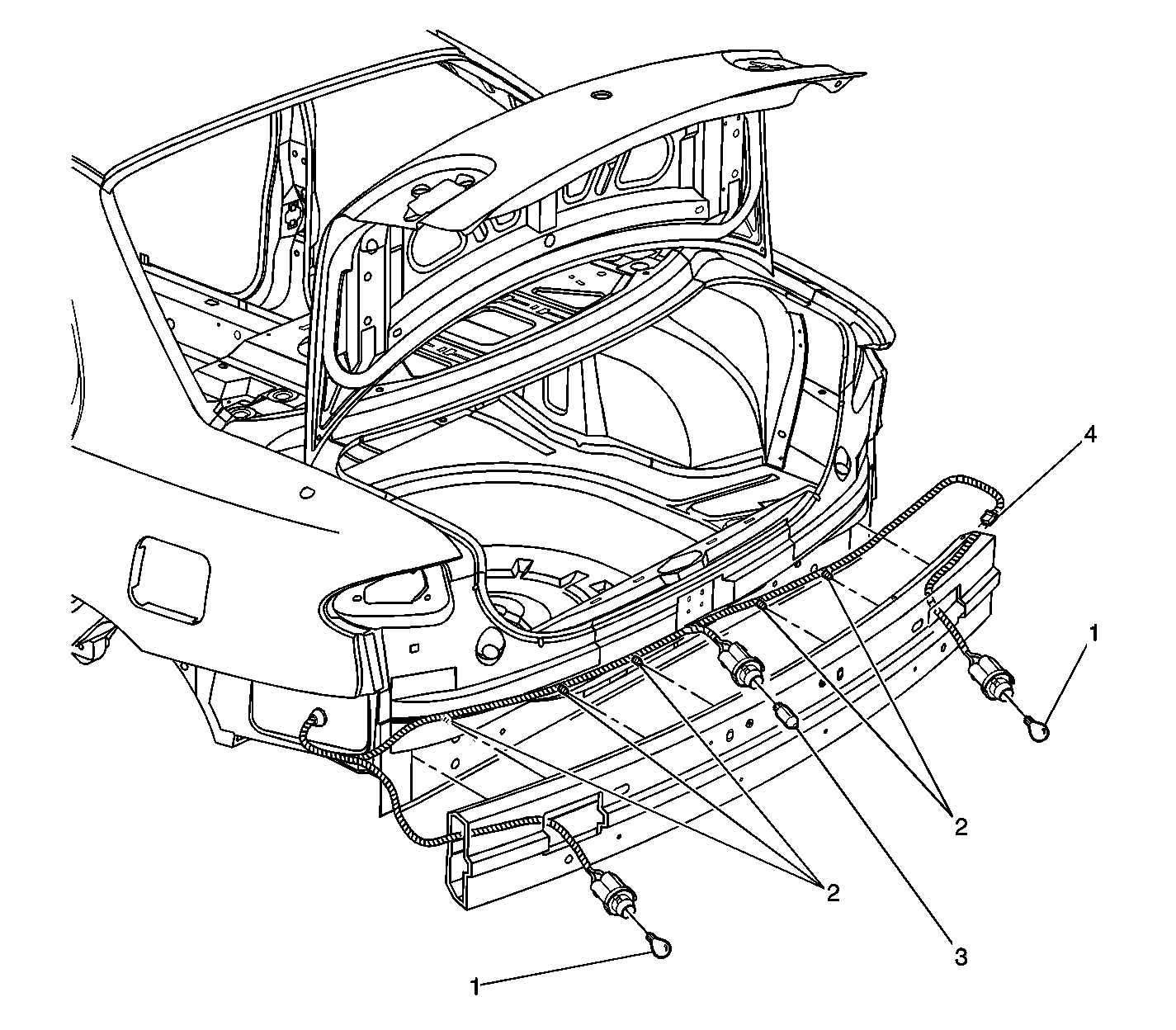 4
1
2
2
3
1