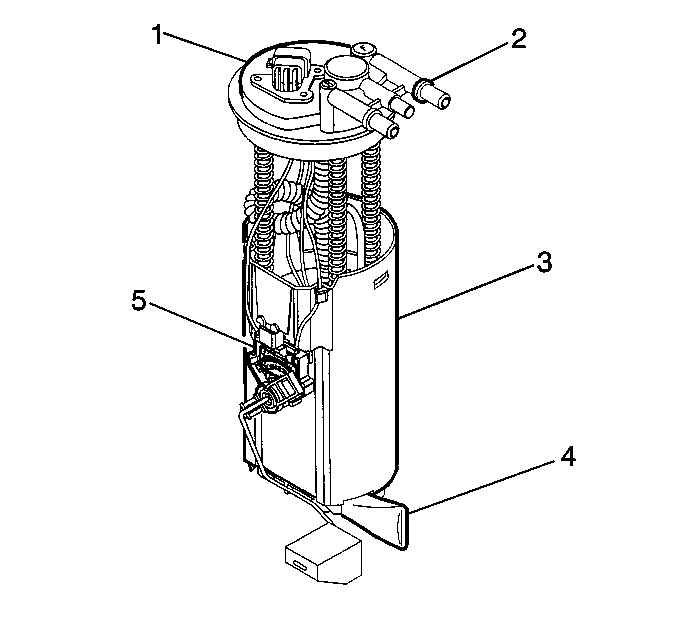 1
2
3
5
4