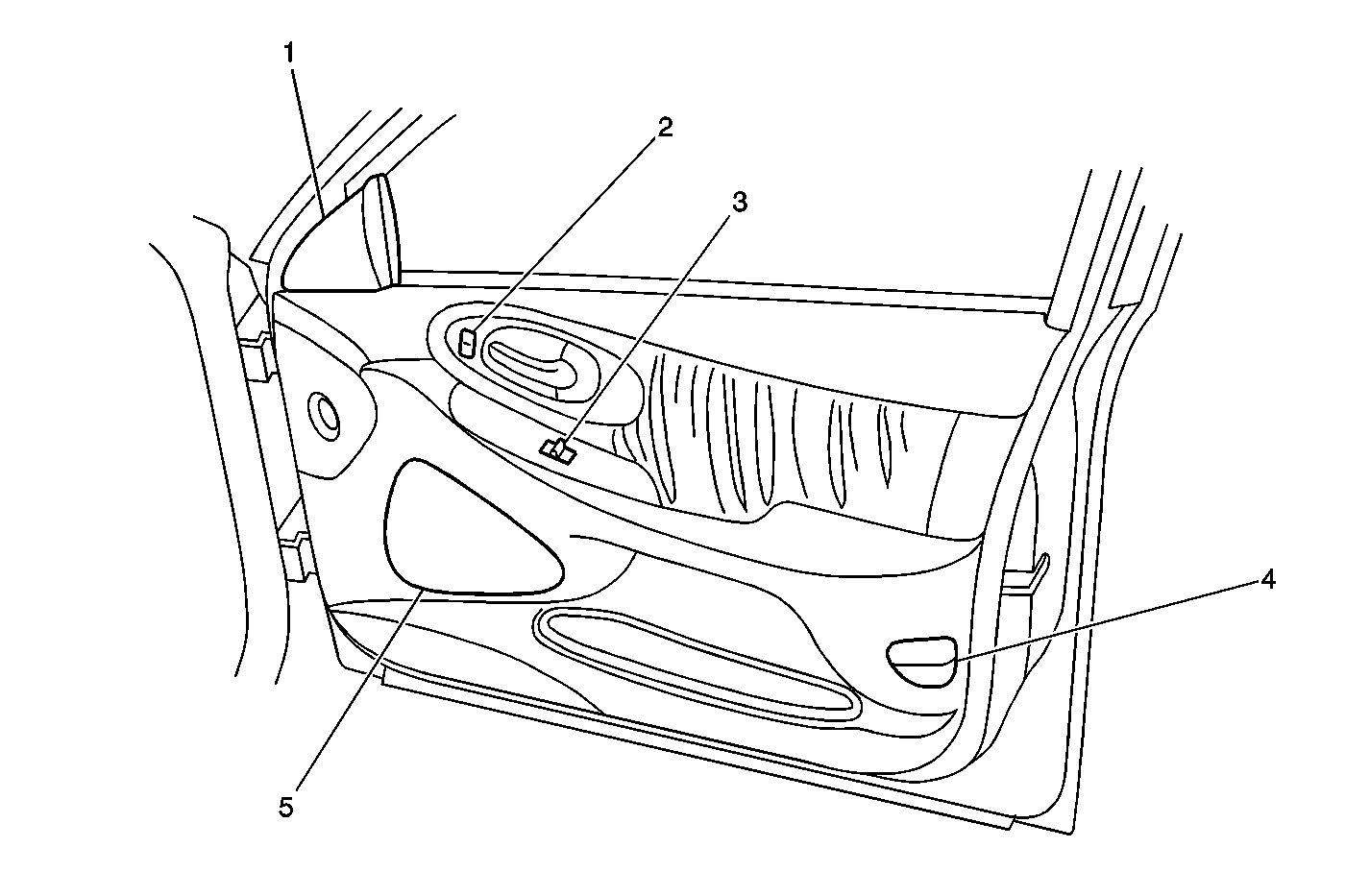 1
2
3
4
5