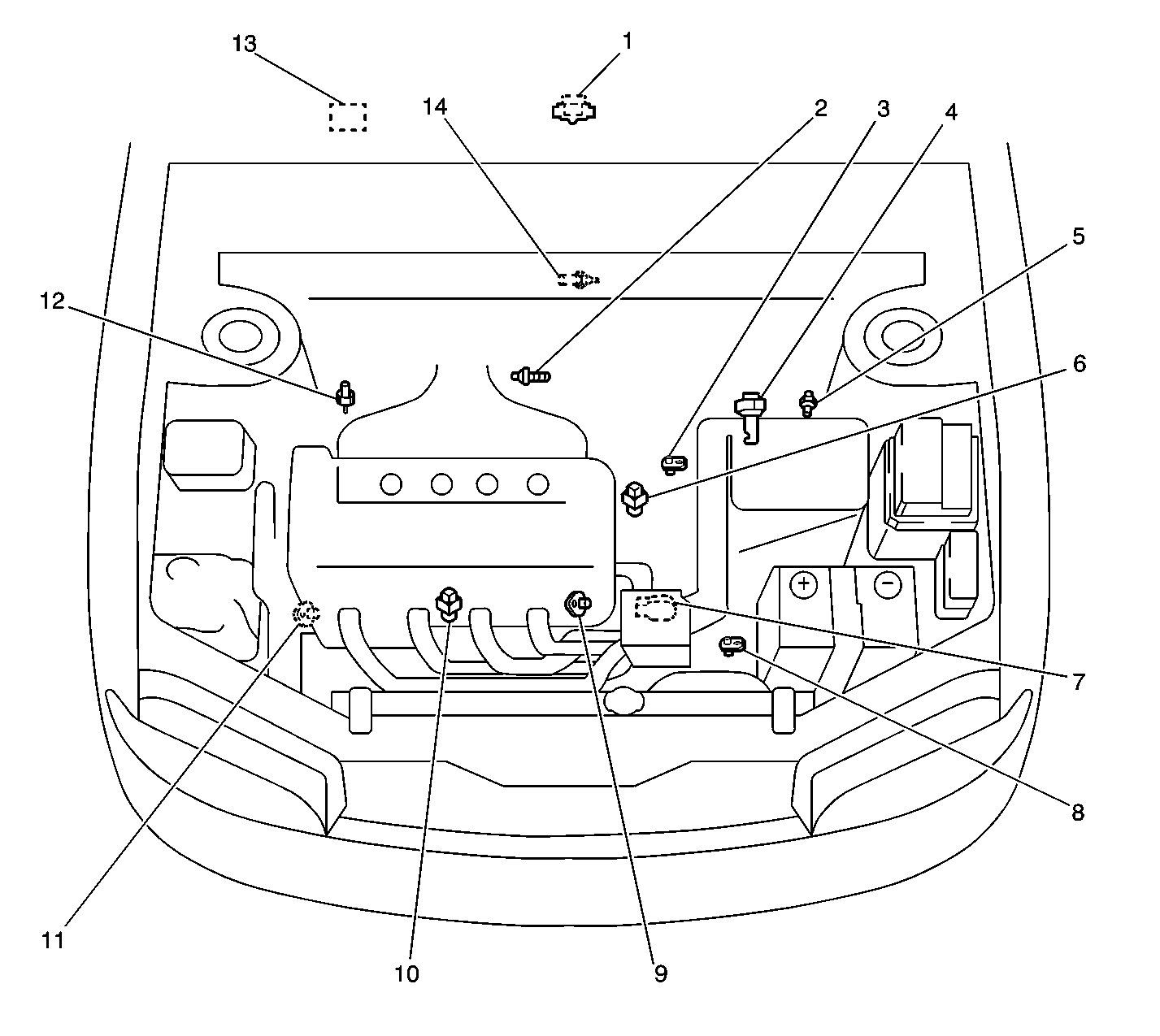 13
1
14
2
3
4
5
12
6
+
−
7
8
11
10
9