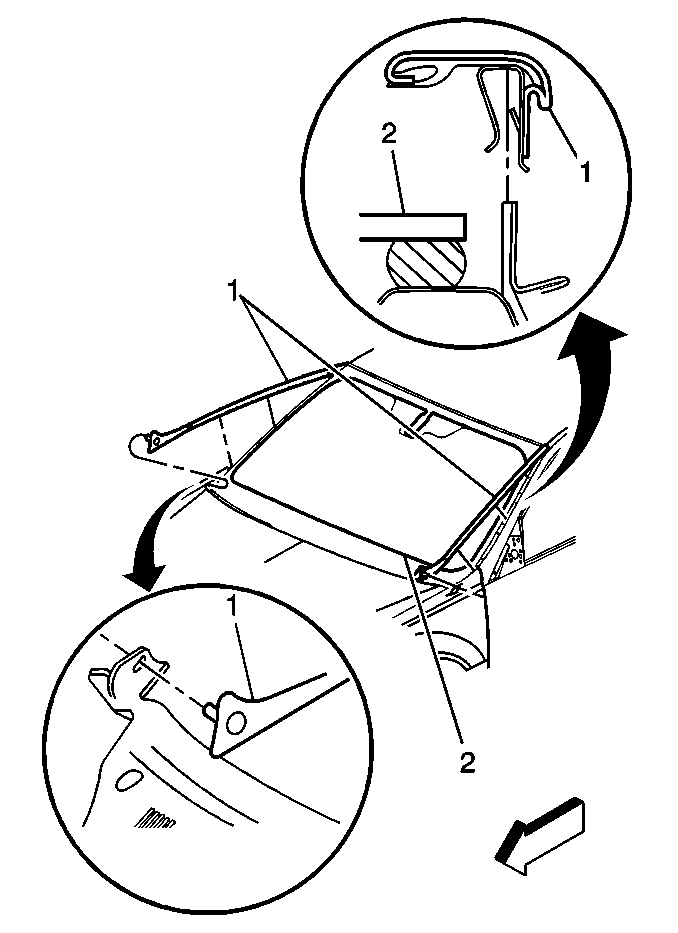 2
1
1
1
2