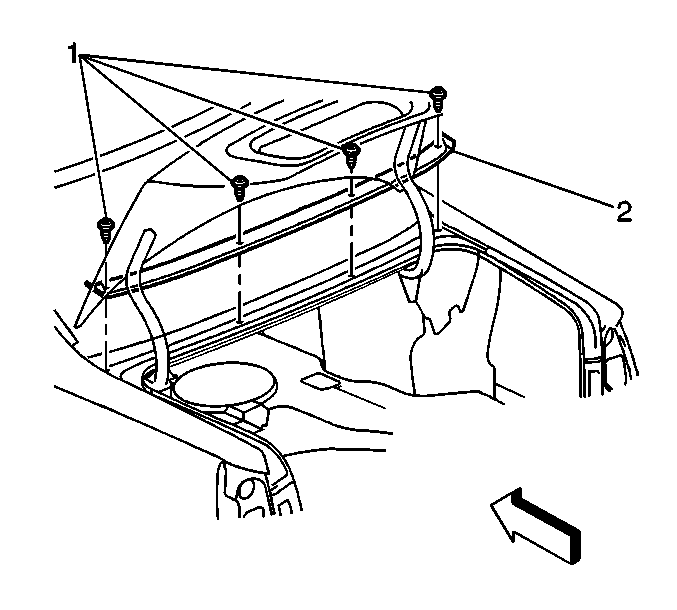 1
2