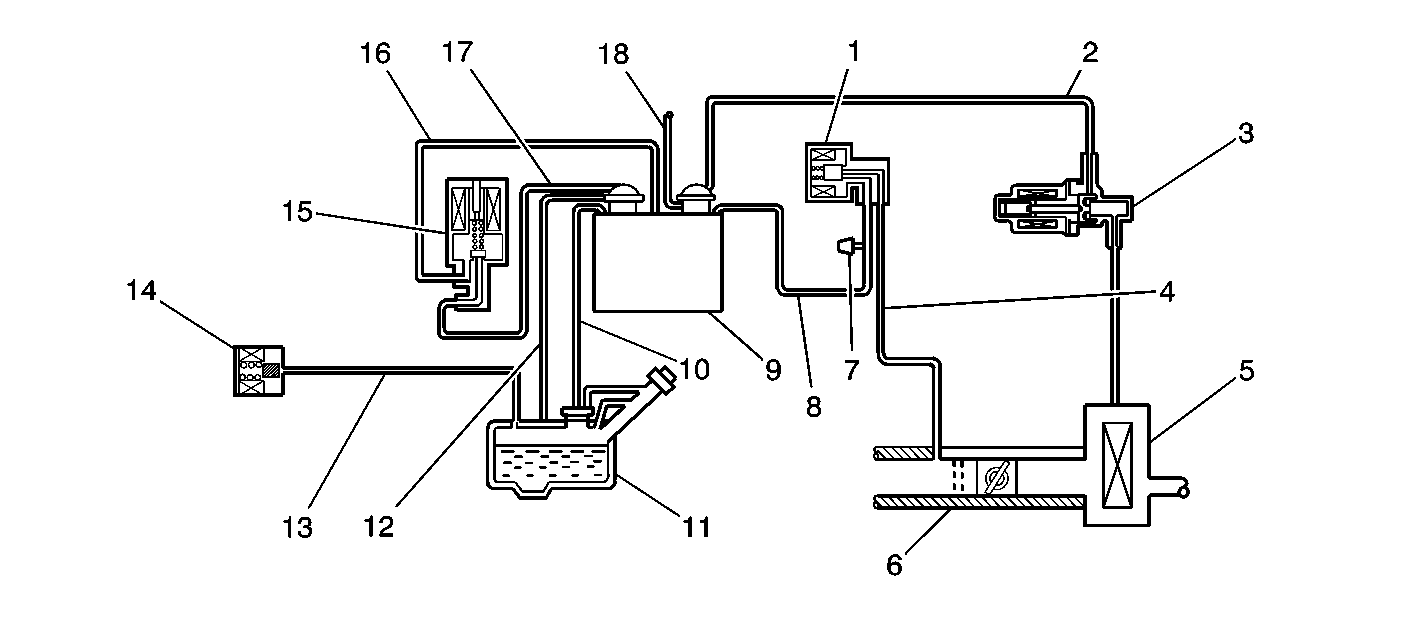 16
17
18
1
2
3
15
14
4
10
9
8
7
5
13
12
11
6