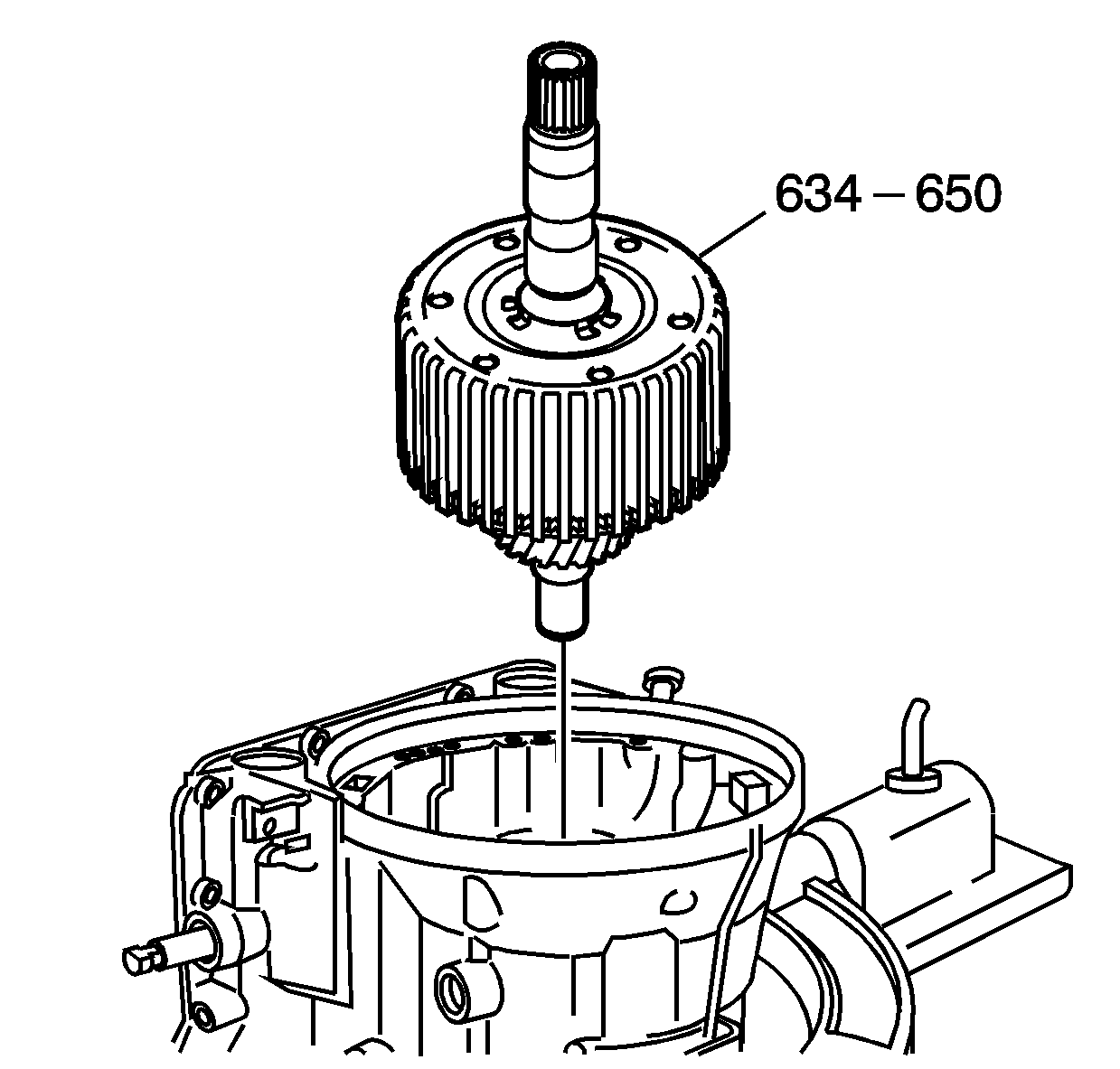 634 – 650