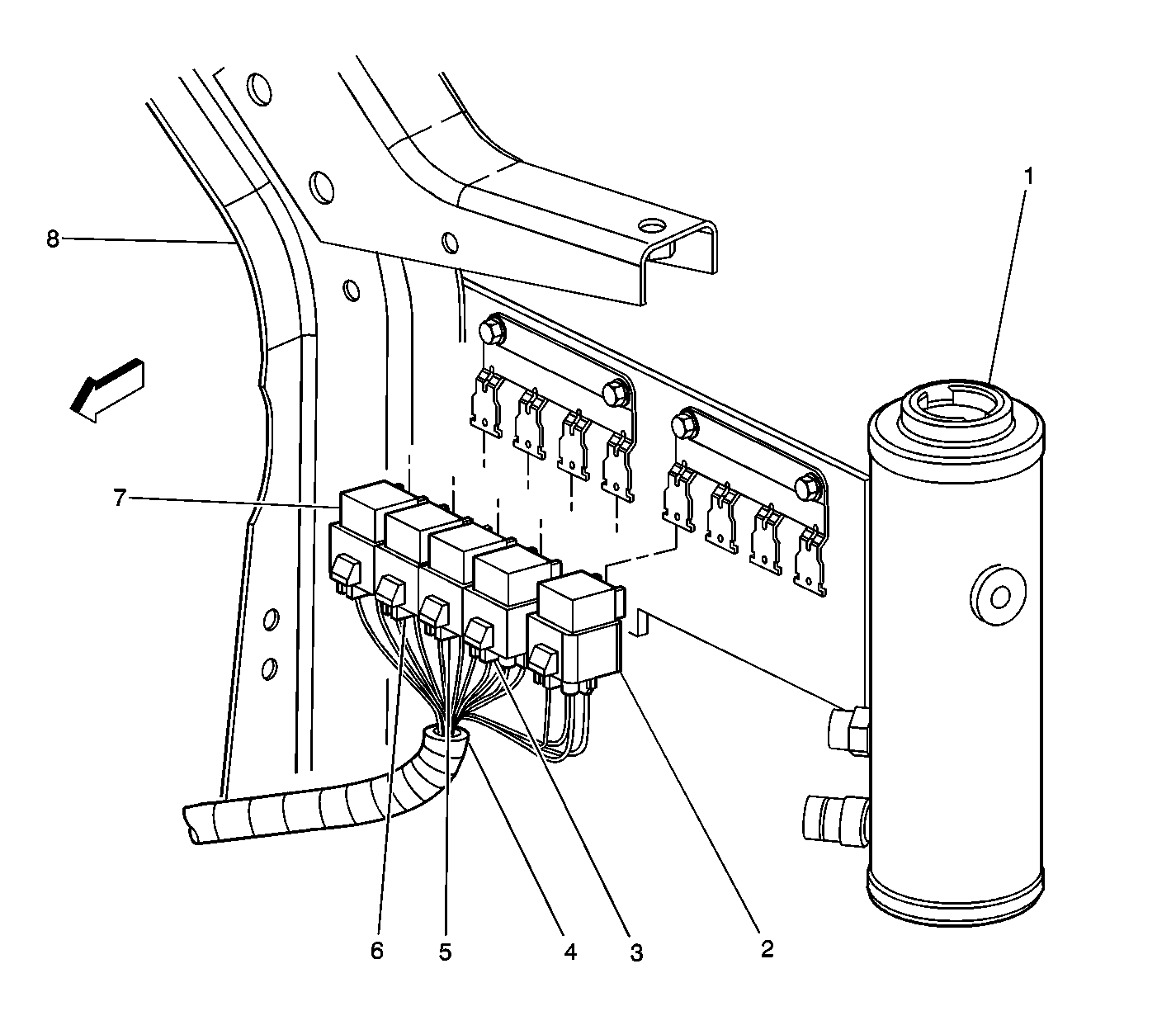 1
8
7
6
5
4
3
2