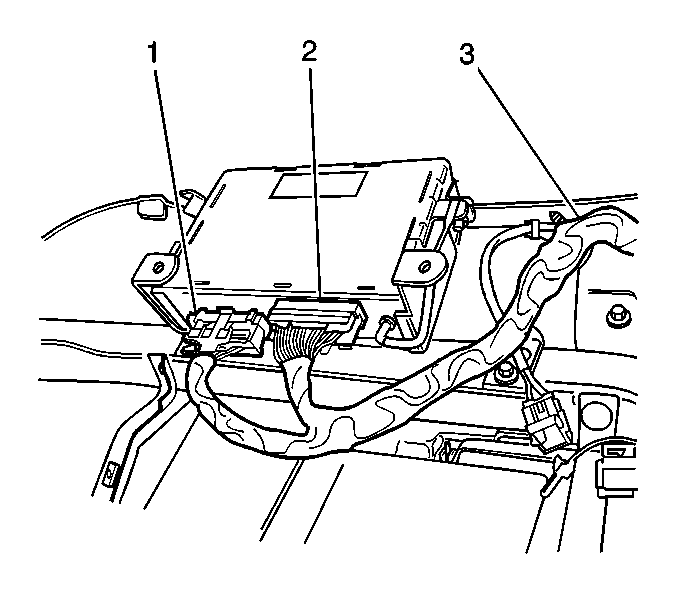 1
2
3