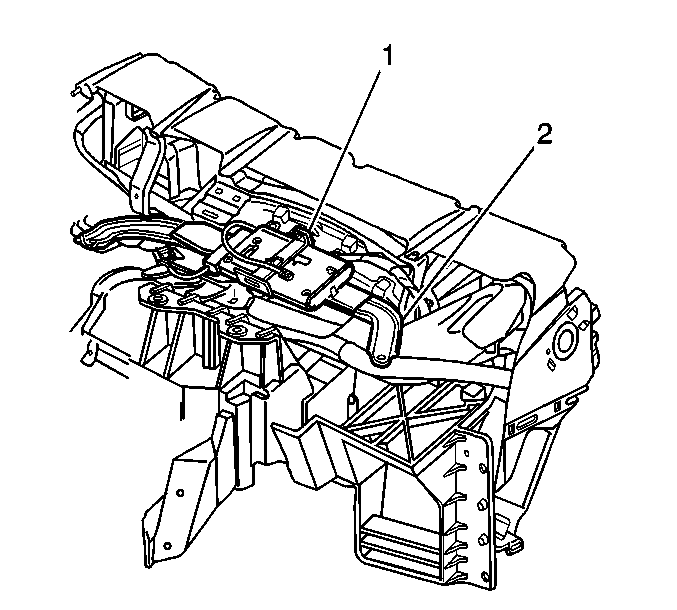 1
2