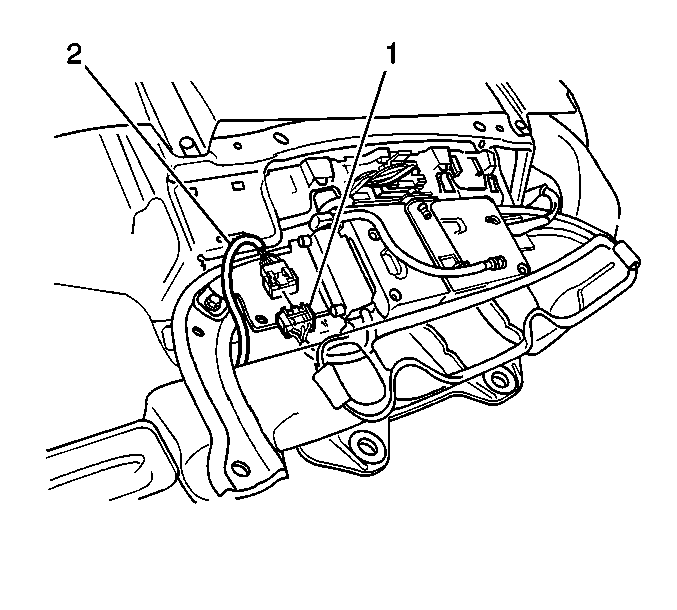 2
1