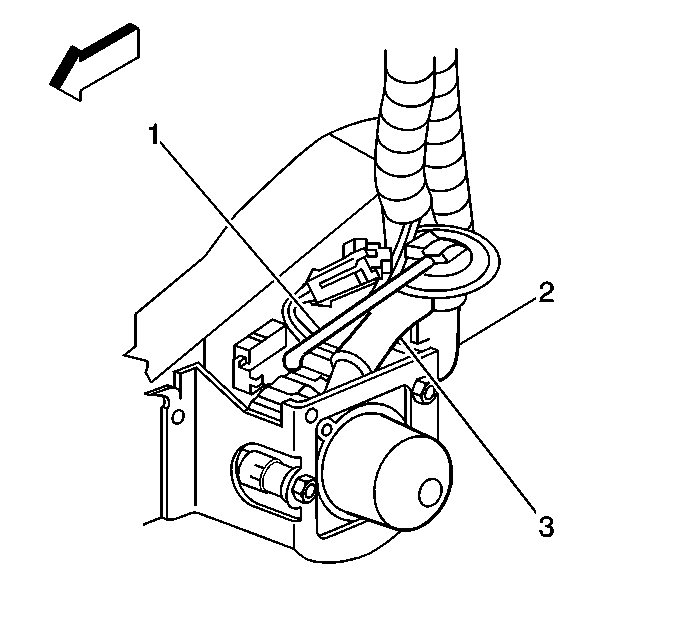 1
2
3