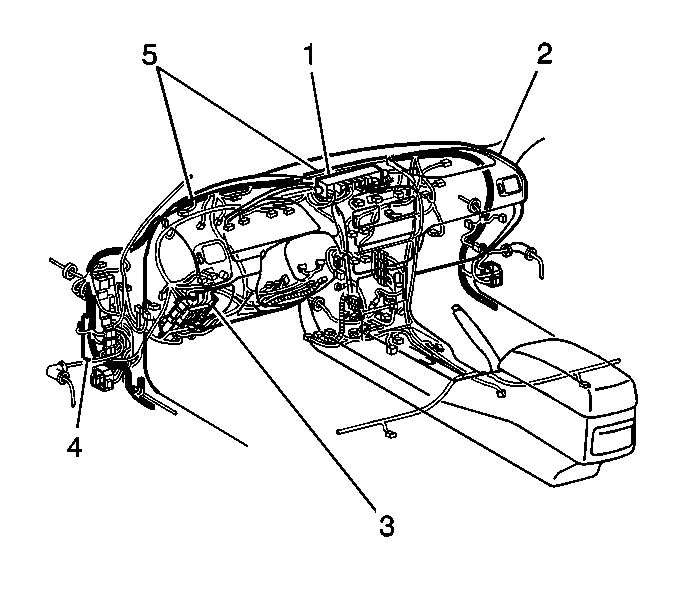 5
1
2
4
3