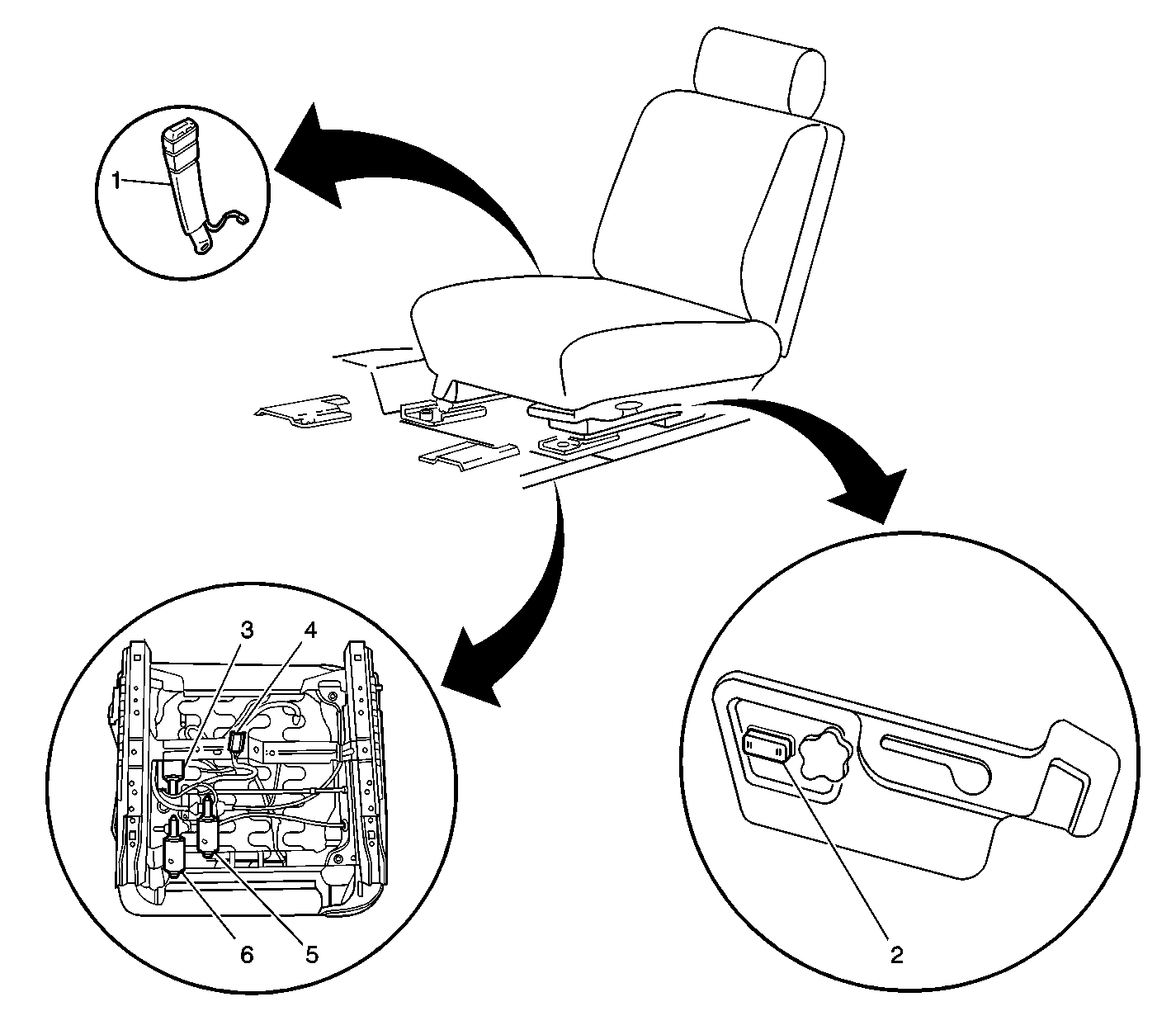 1
3
4
6
5
2