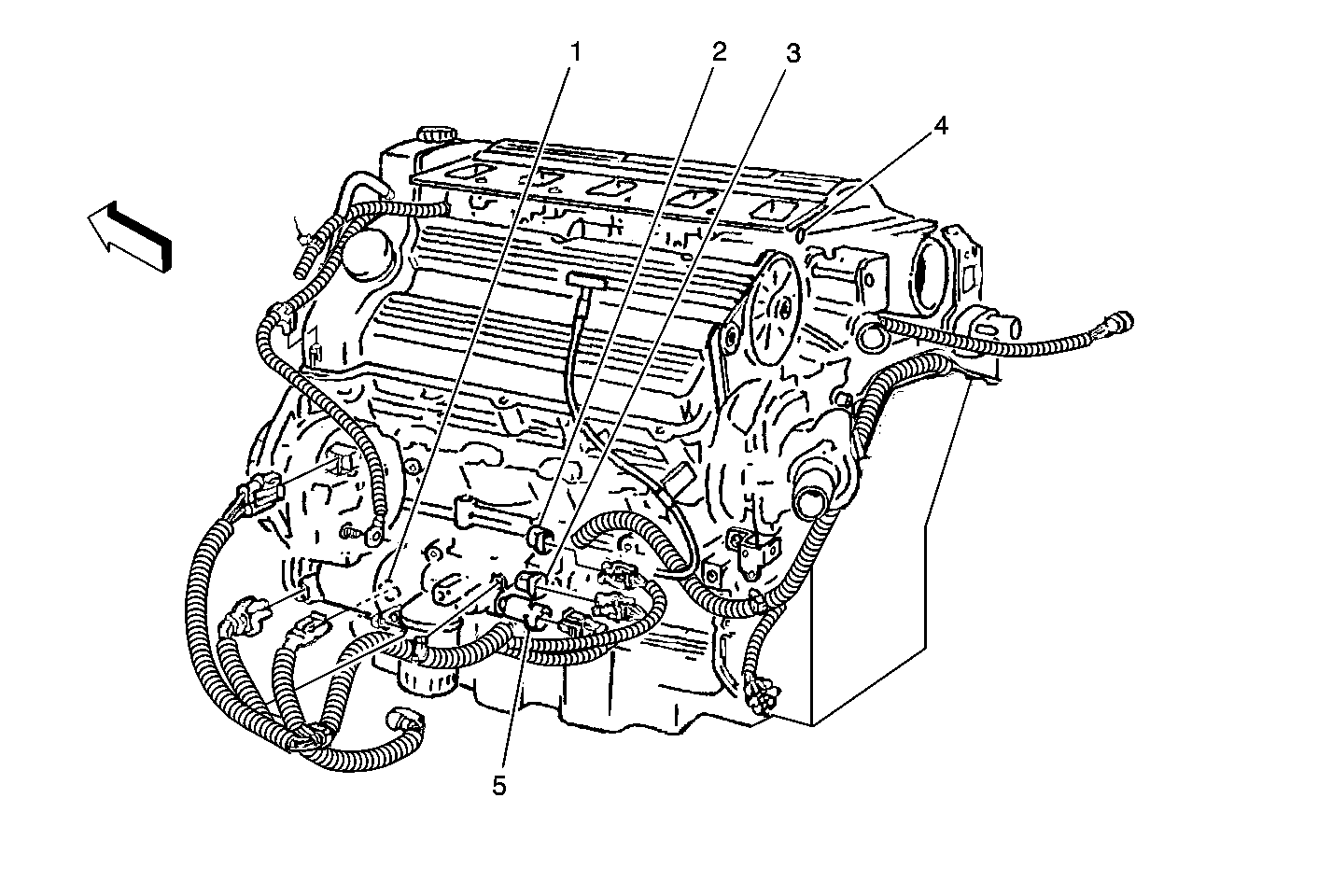 1
2
3
4
5