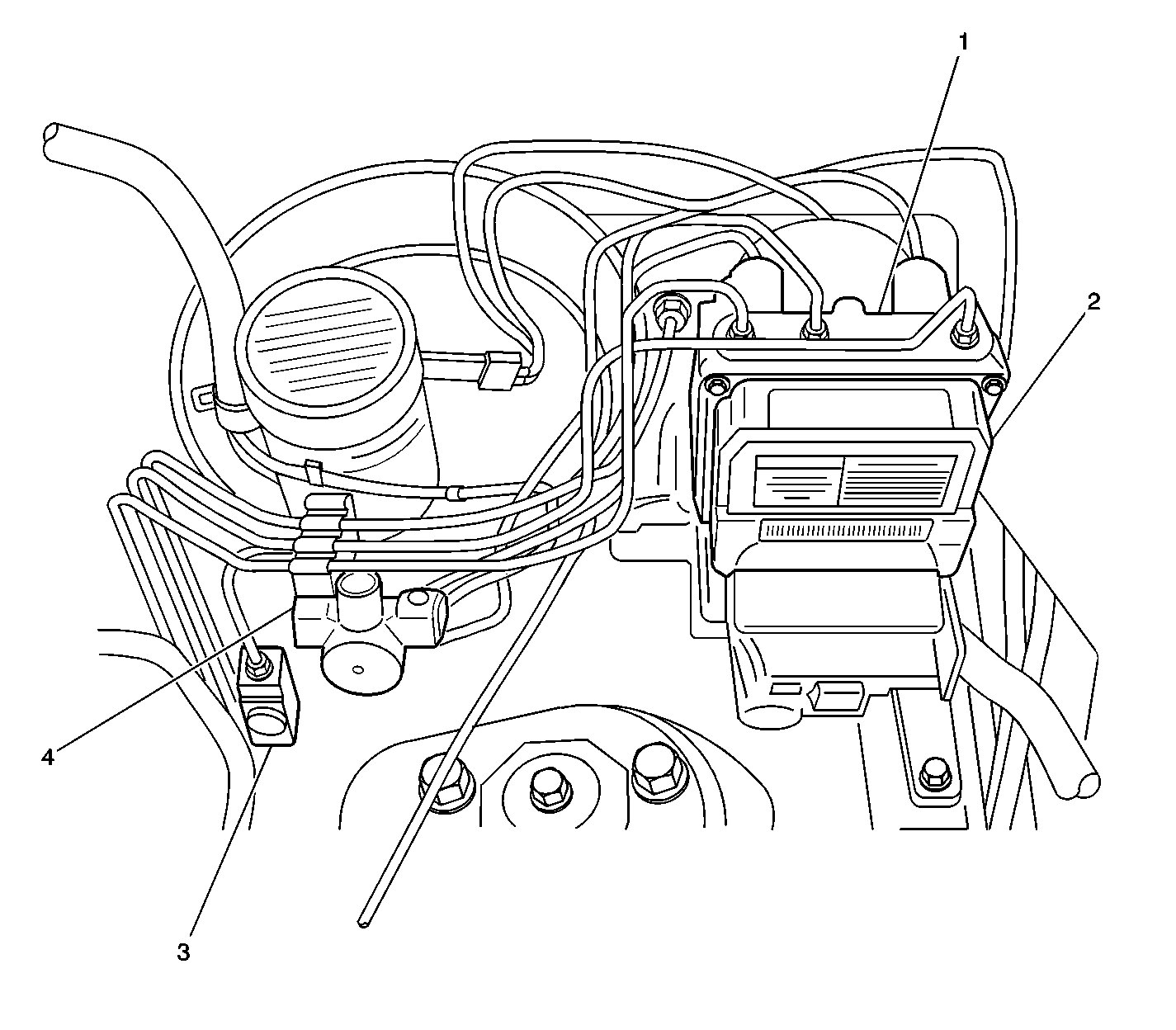 1
2
4
3