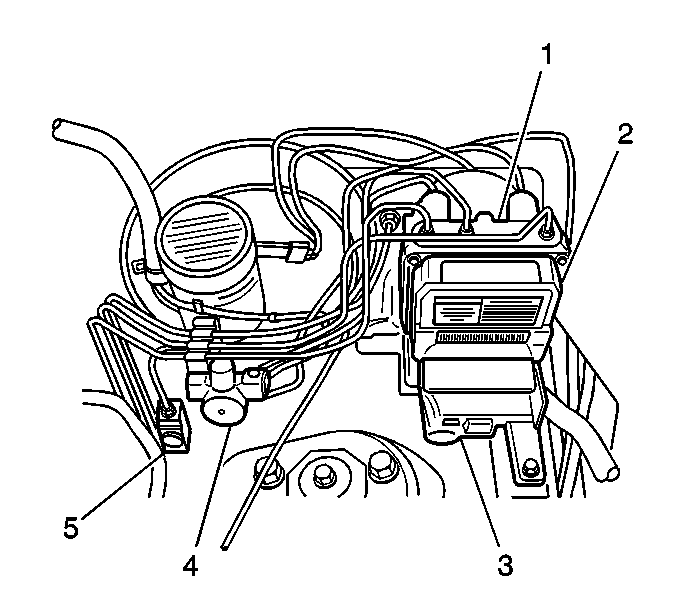 1
2
5
4
3