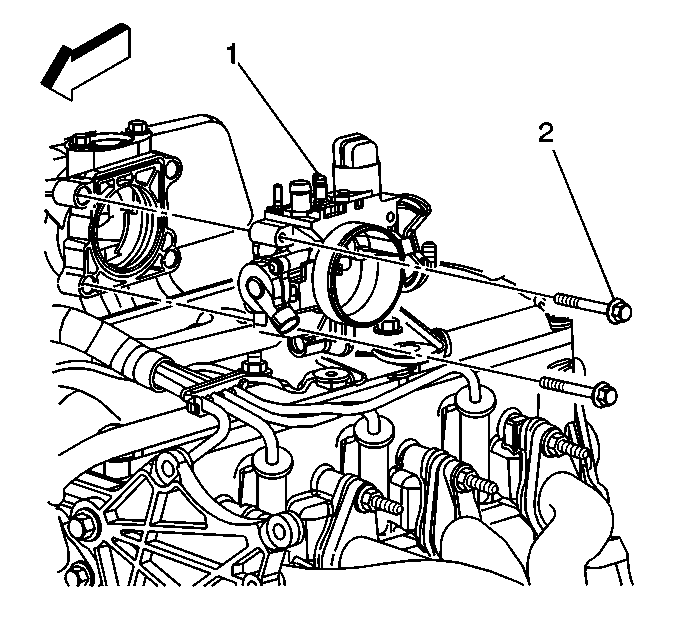 1
2