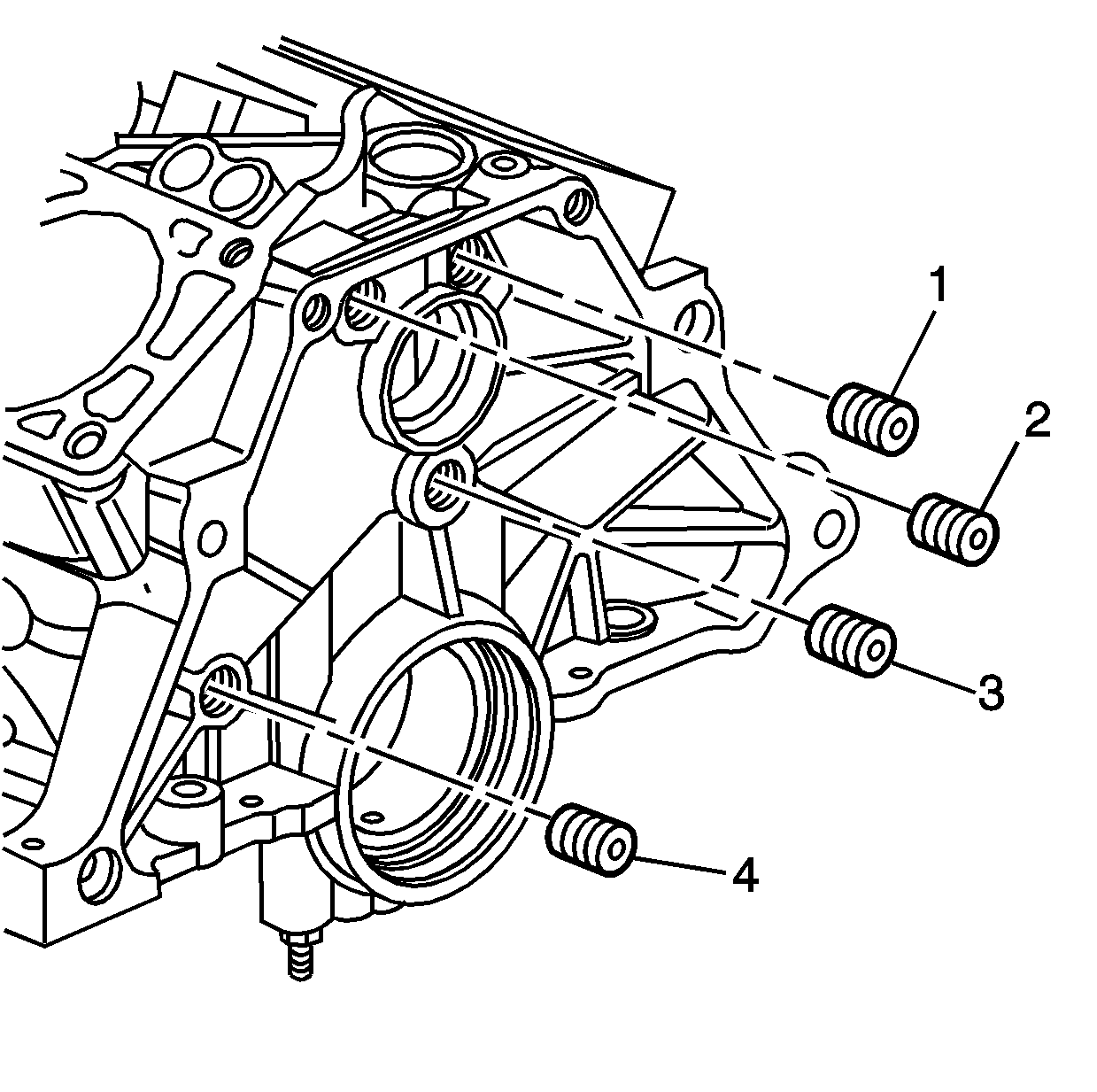 1
2
3
4