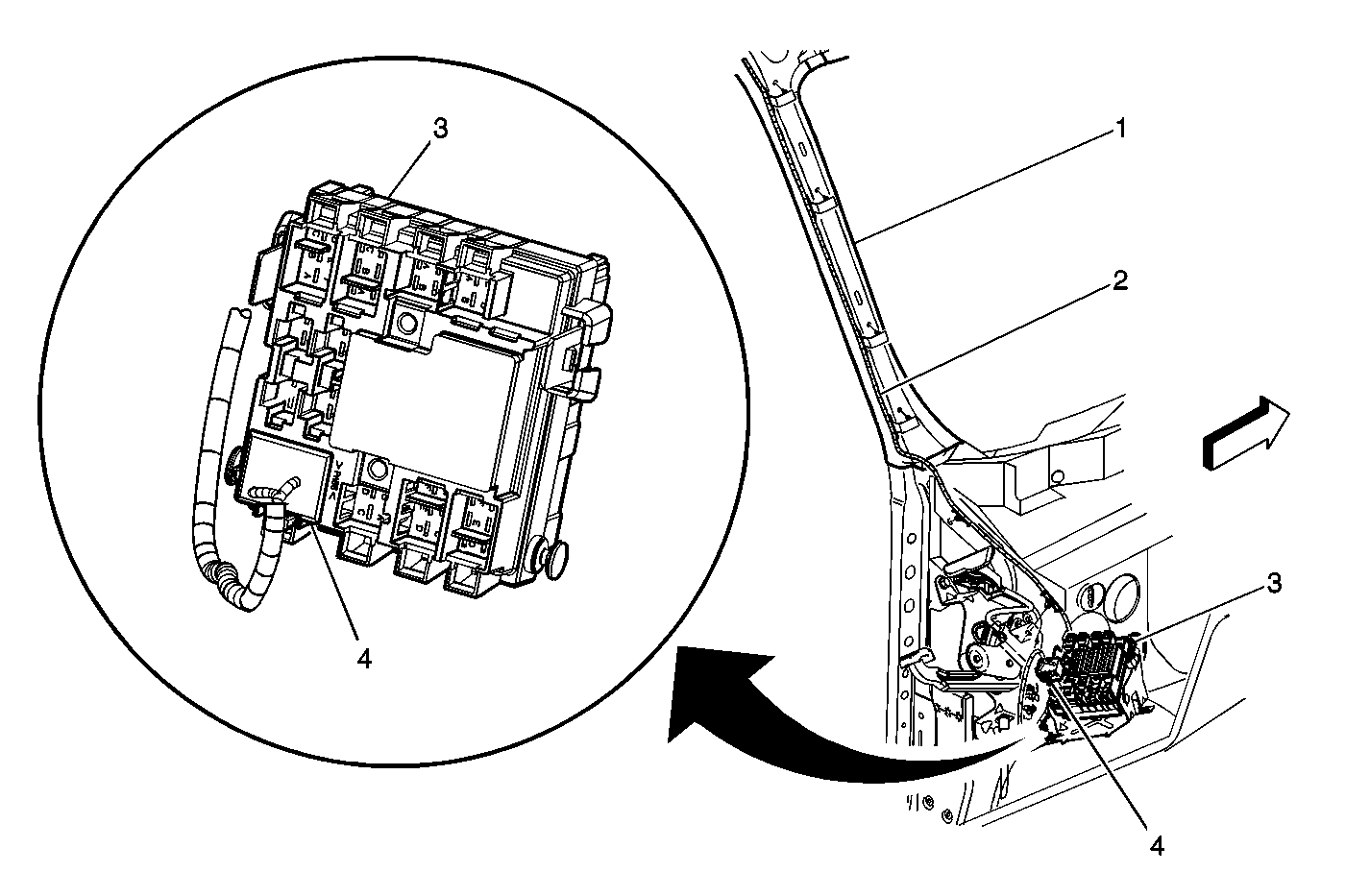 3

4

1

2

3

4