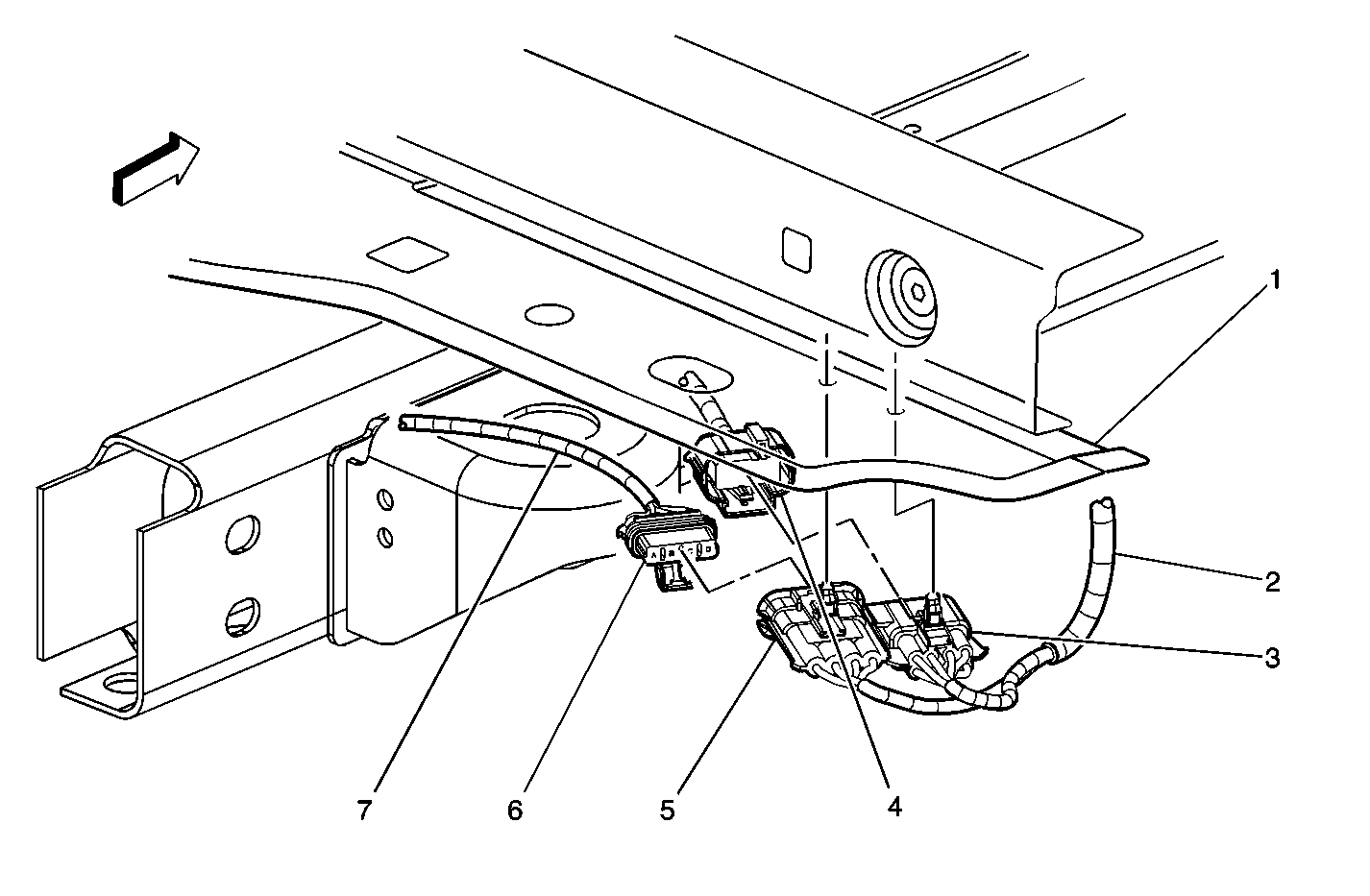 1
2
3
4
5
6
7