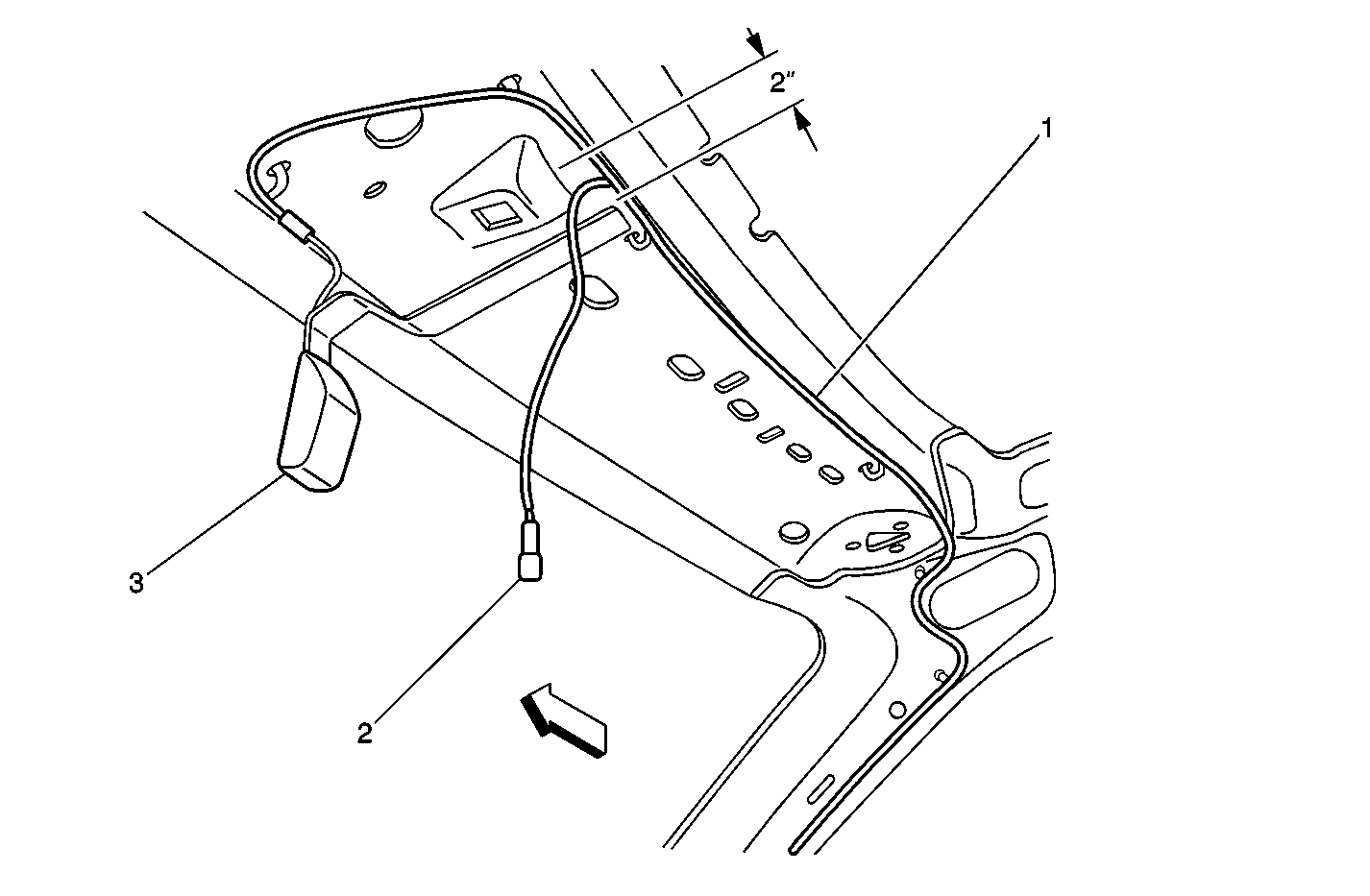 2″

1

3

2