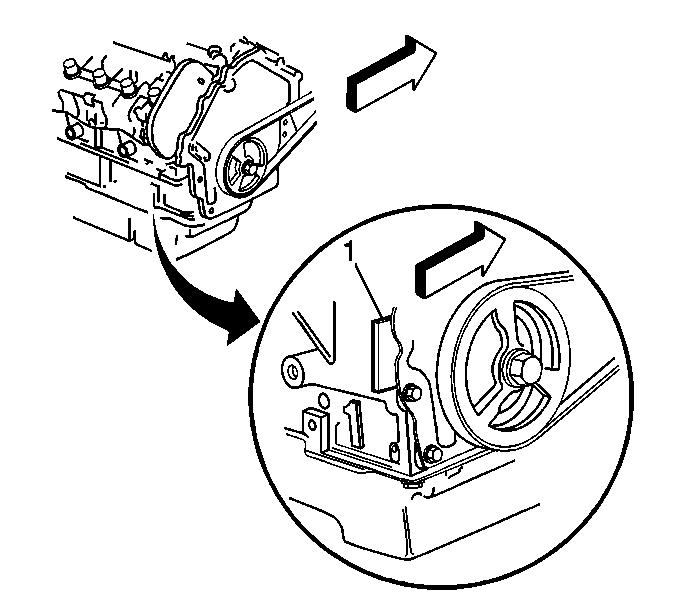 1