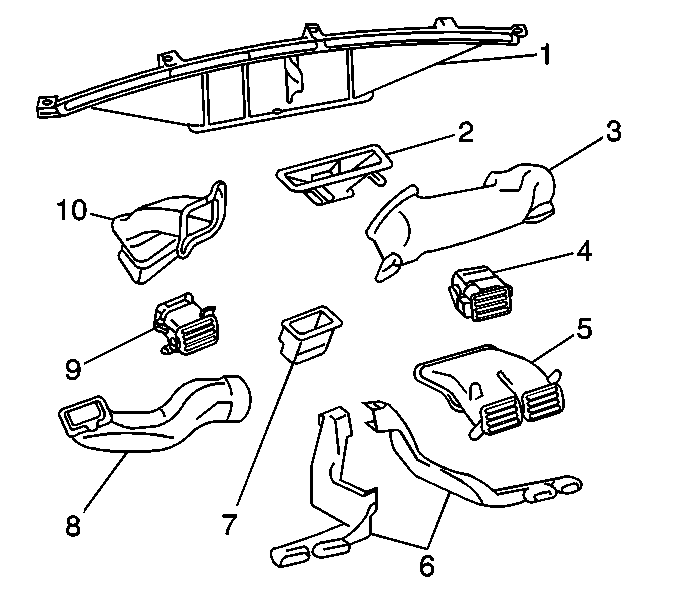 1
2
3
10
4
9
5
8
7
6