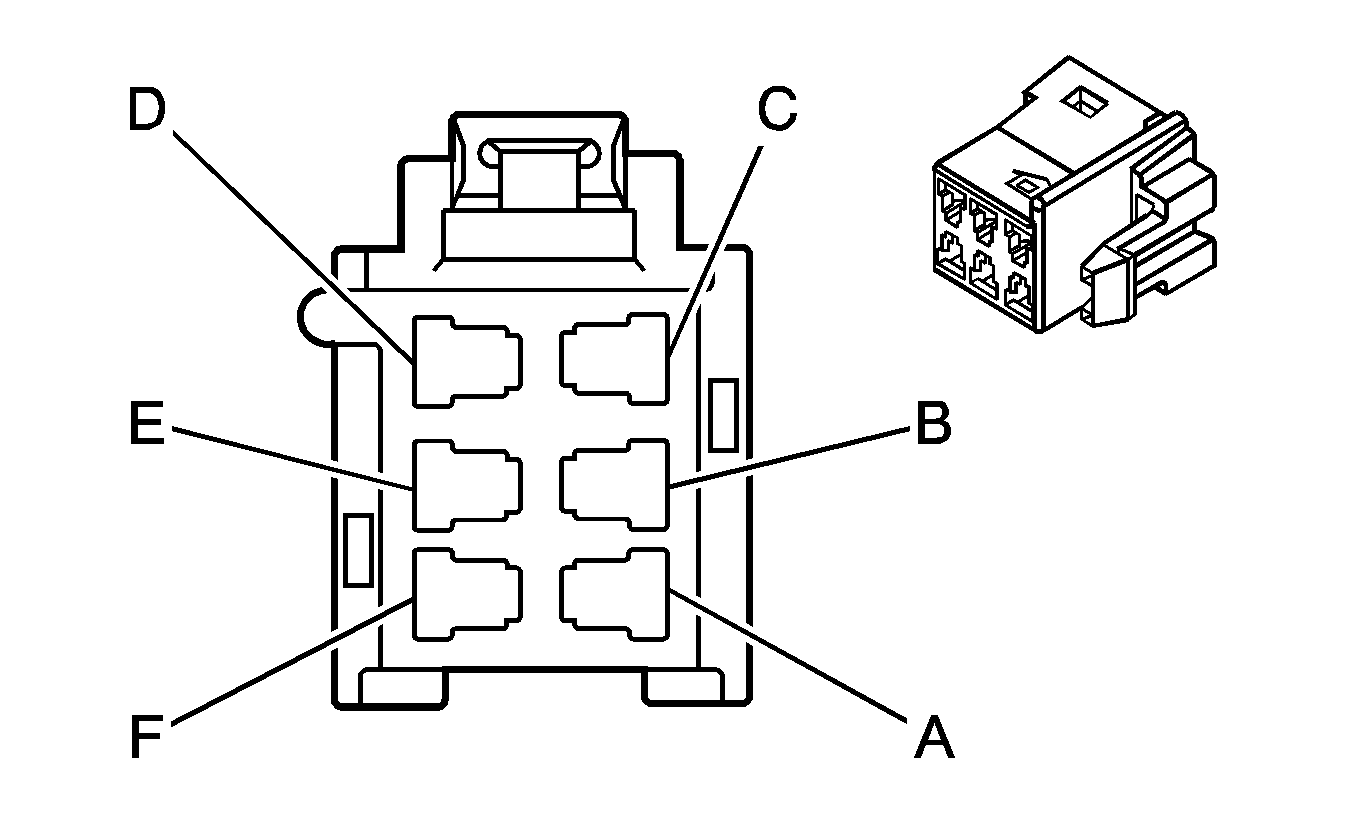 D
C
E
B
F
A