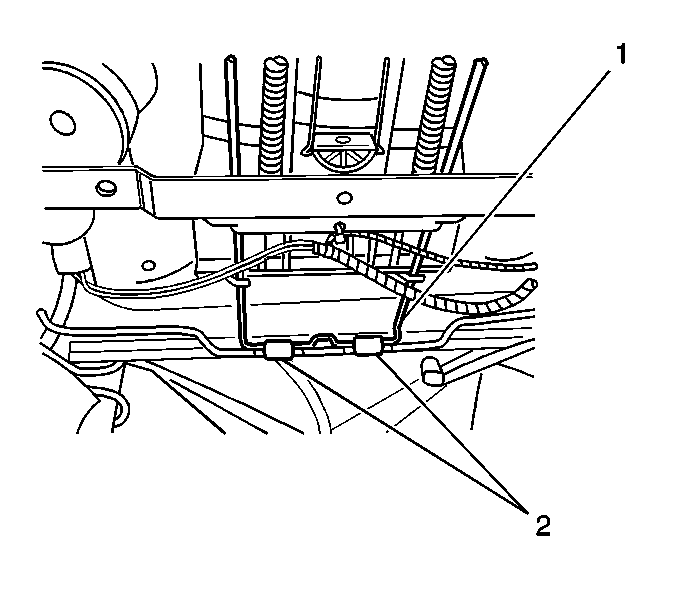 1

2