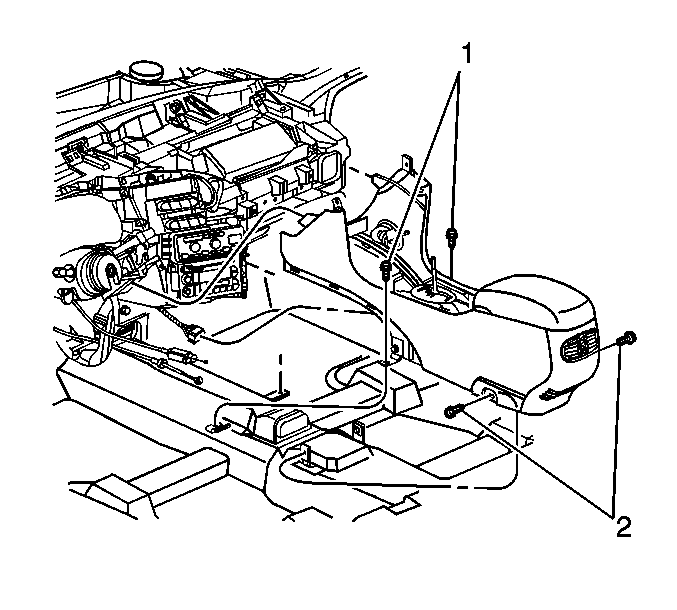 1
2