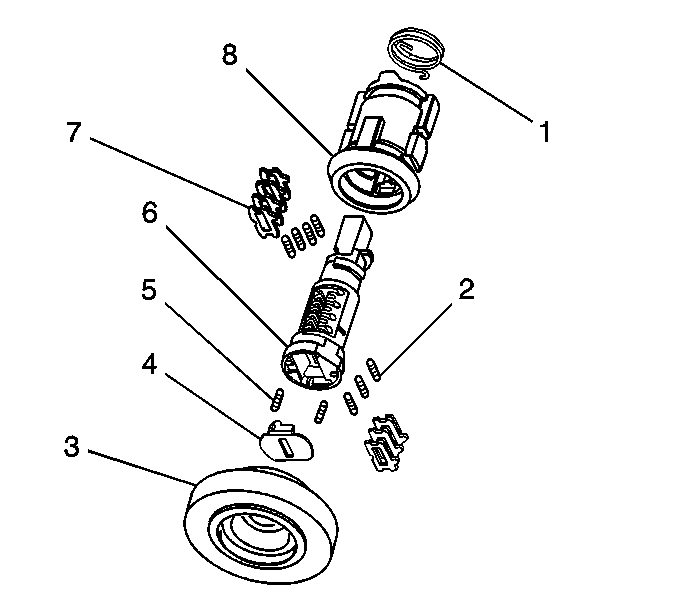 8
1
7
6
5
2
4
3