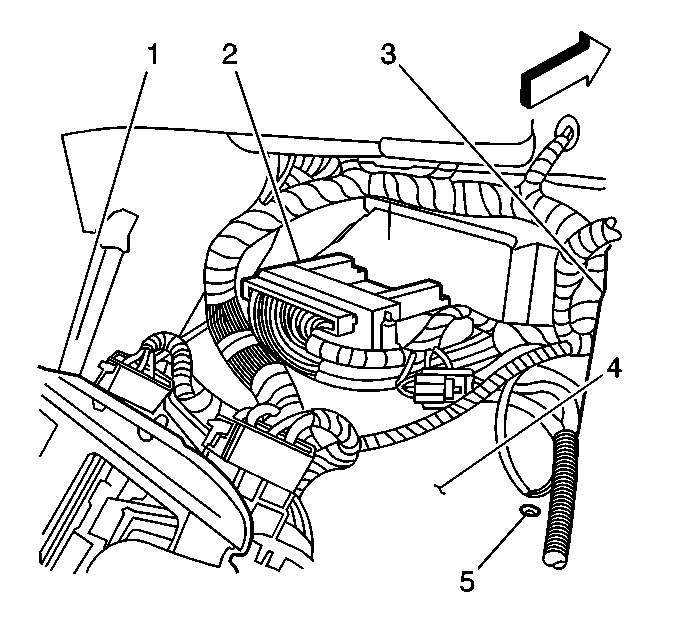 1
2
3
4
5