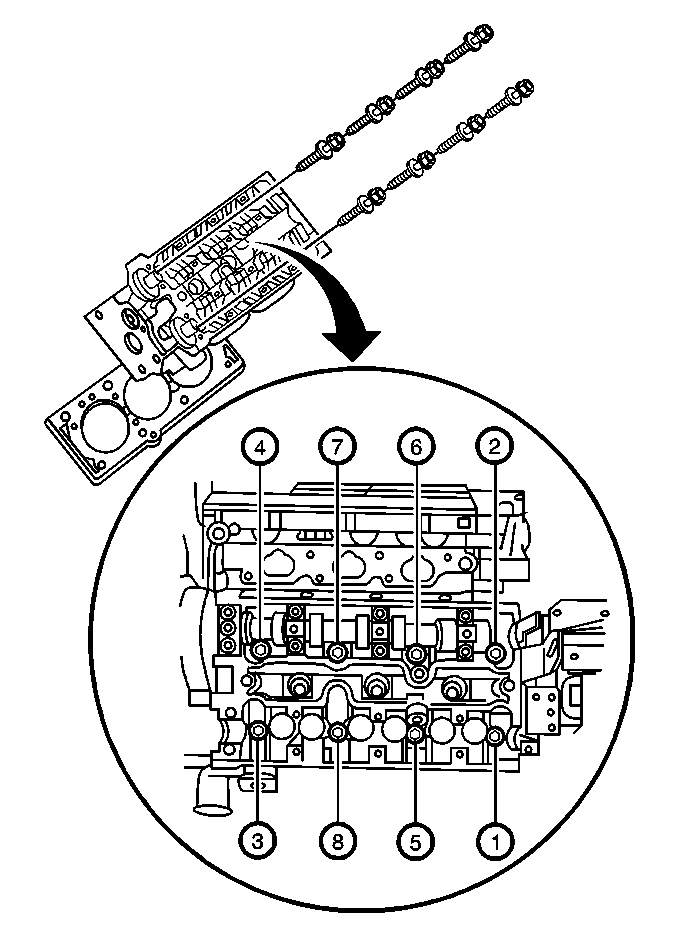 4
7
6
2
3
8
5
1