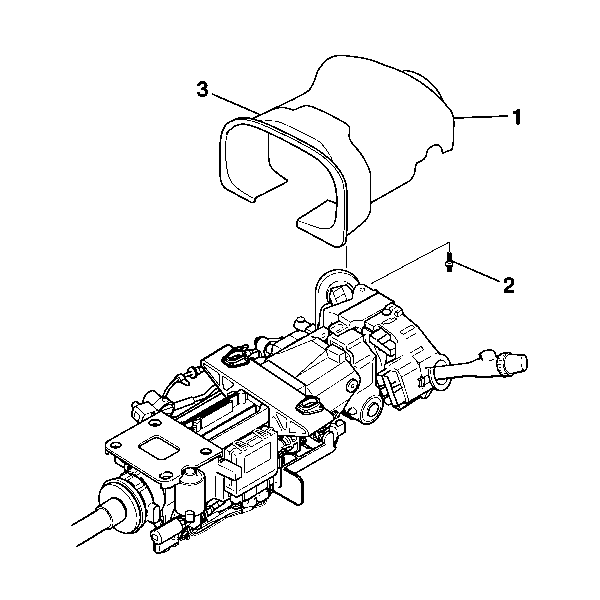 3
1
2