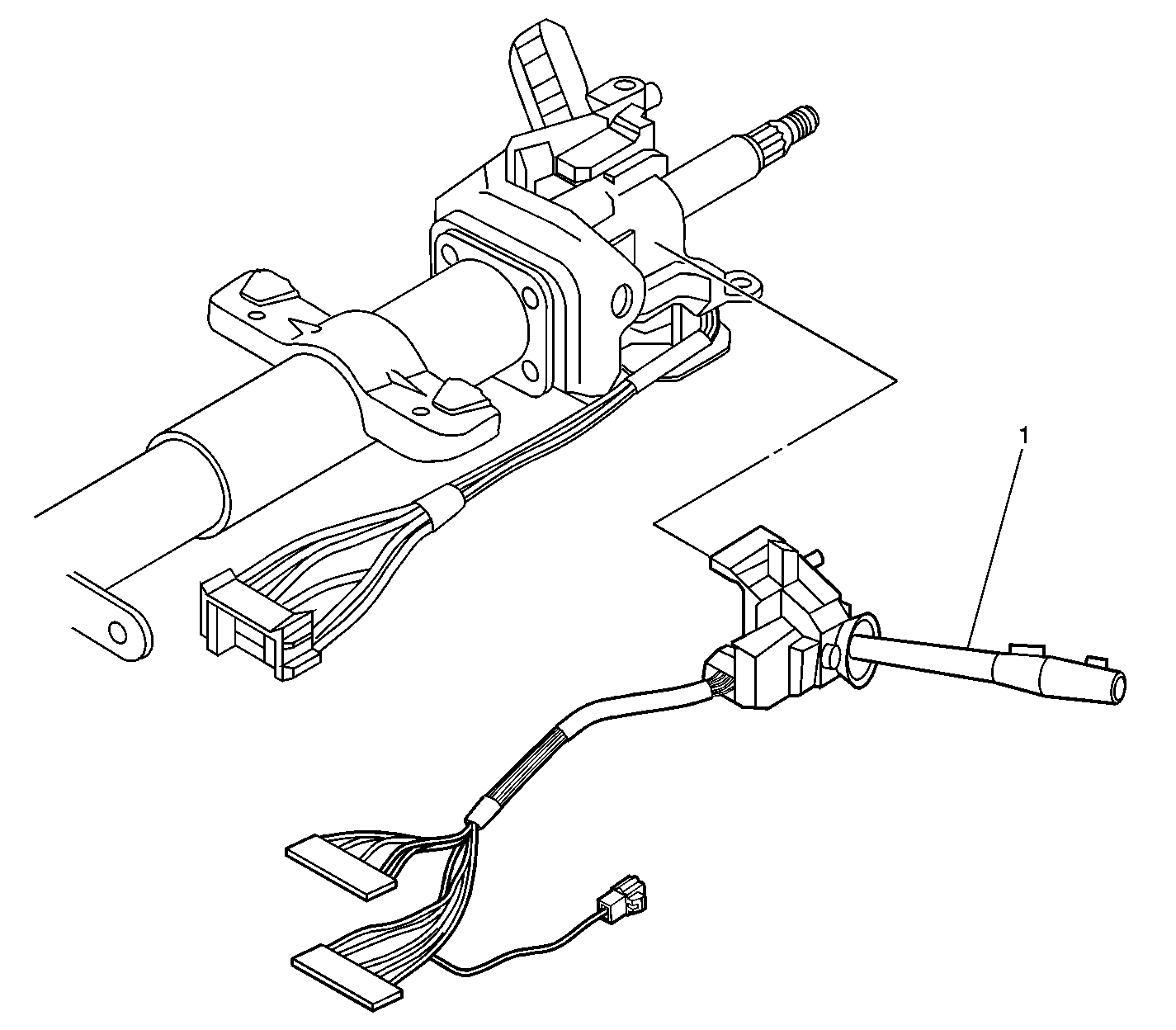 1