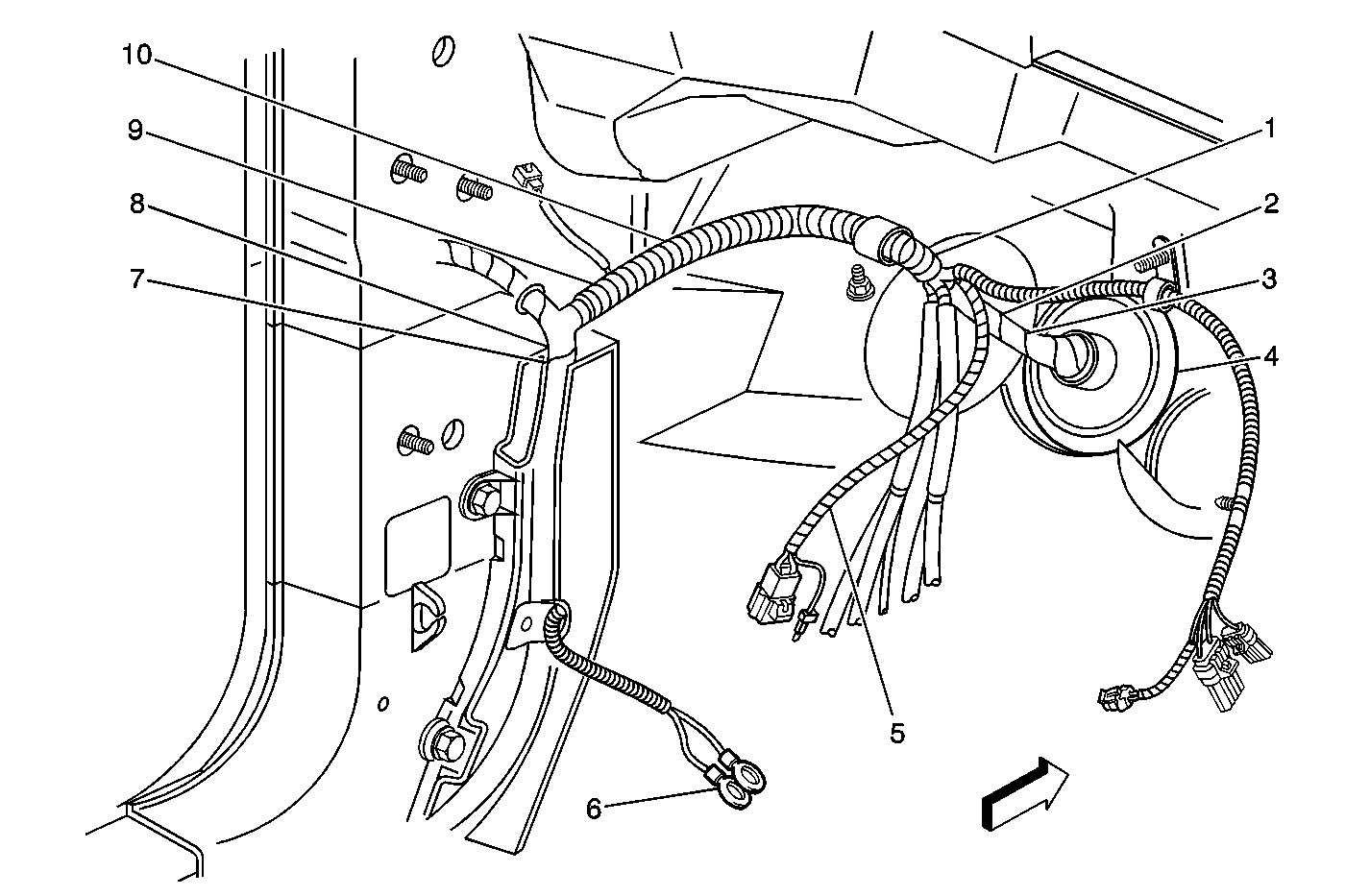 10
9
8
7
1
2
3
4
5
6