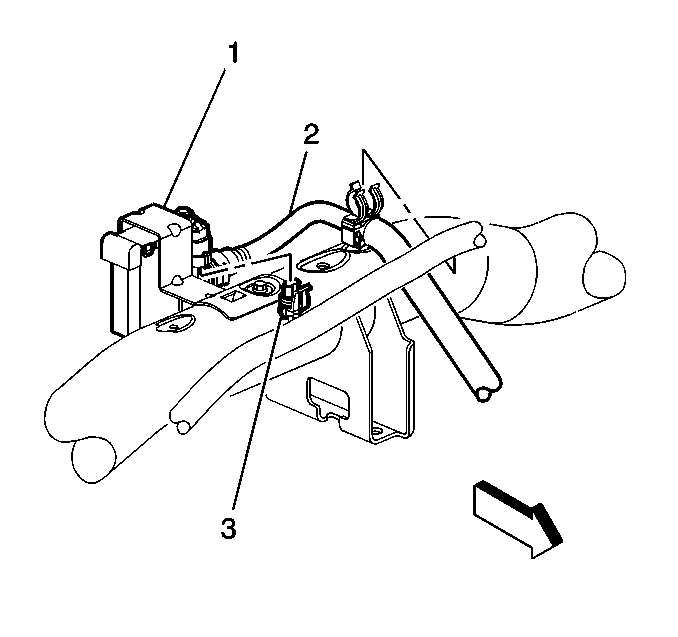 1
2
3