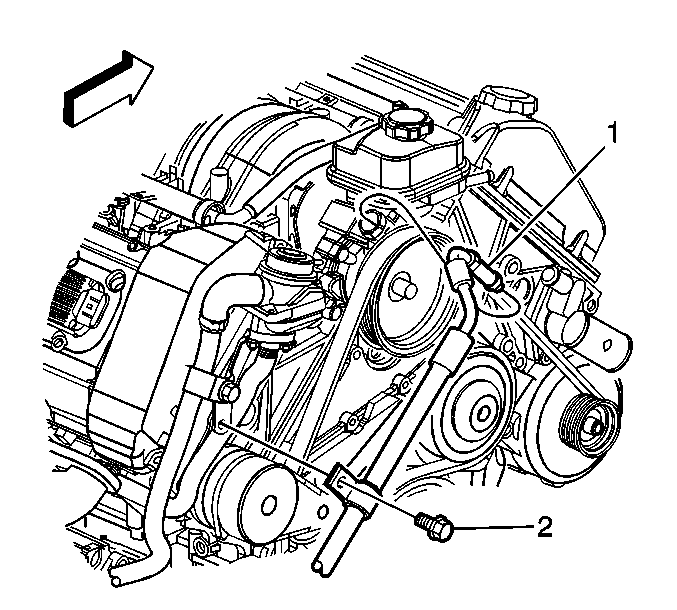 1

2