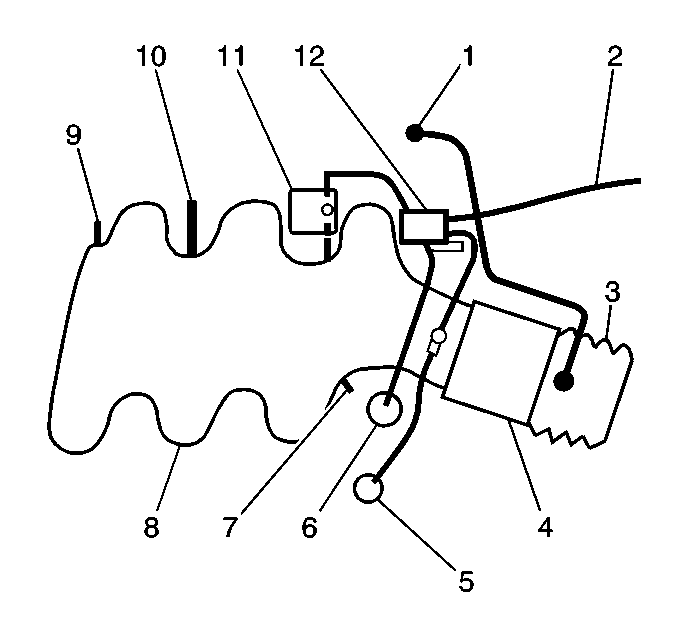 10
11
12
1
2
9
3
8
7
6
4
5