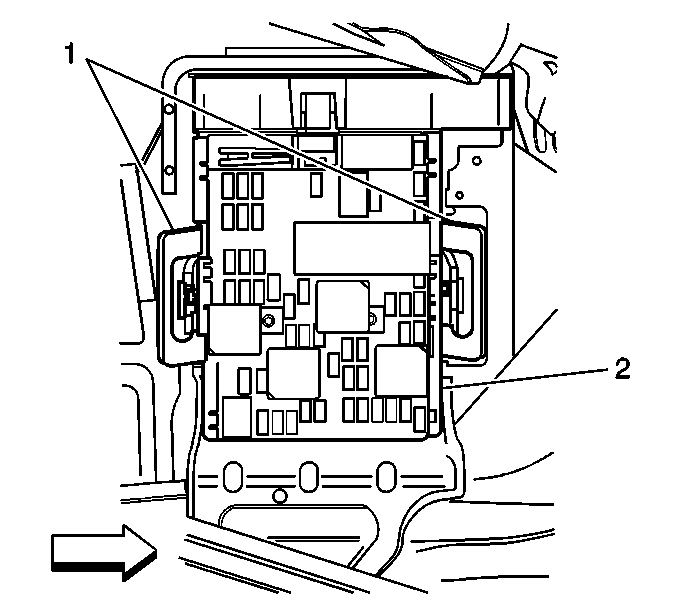 1
2