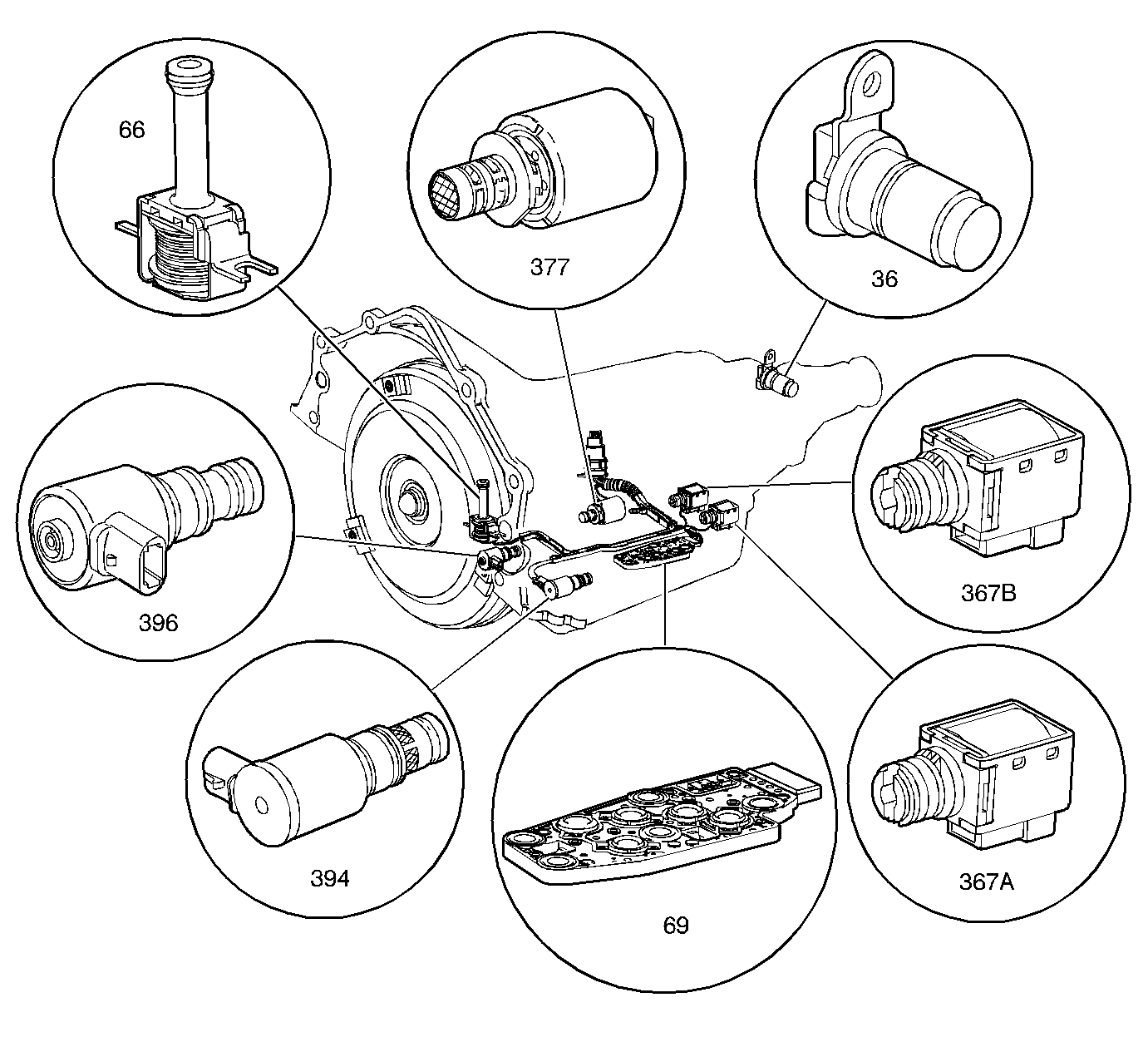 66

377

36

396

367B

394

69

367A