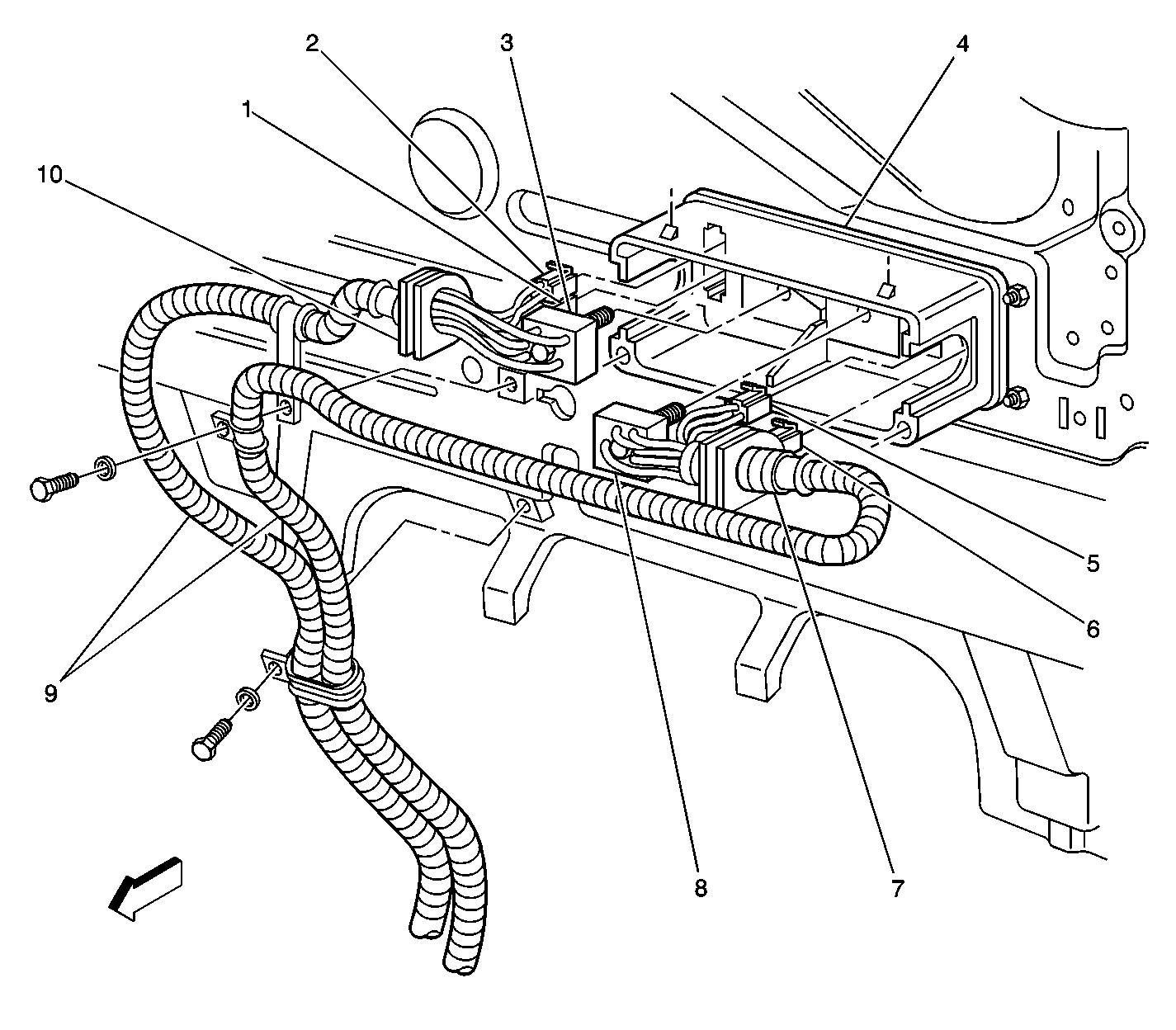 2
3
4
1
10
5
6
9
8
7