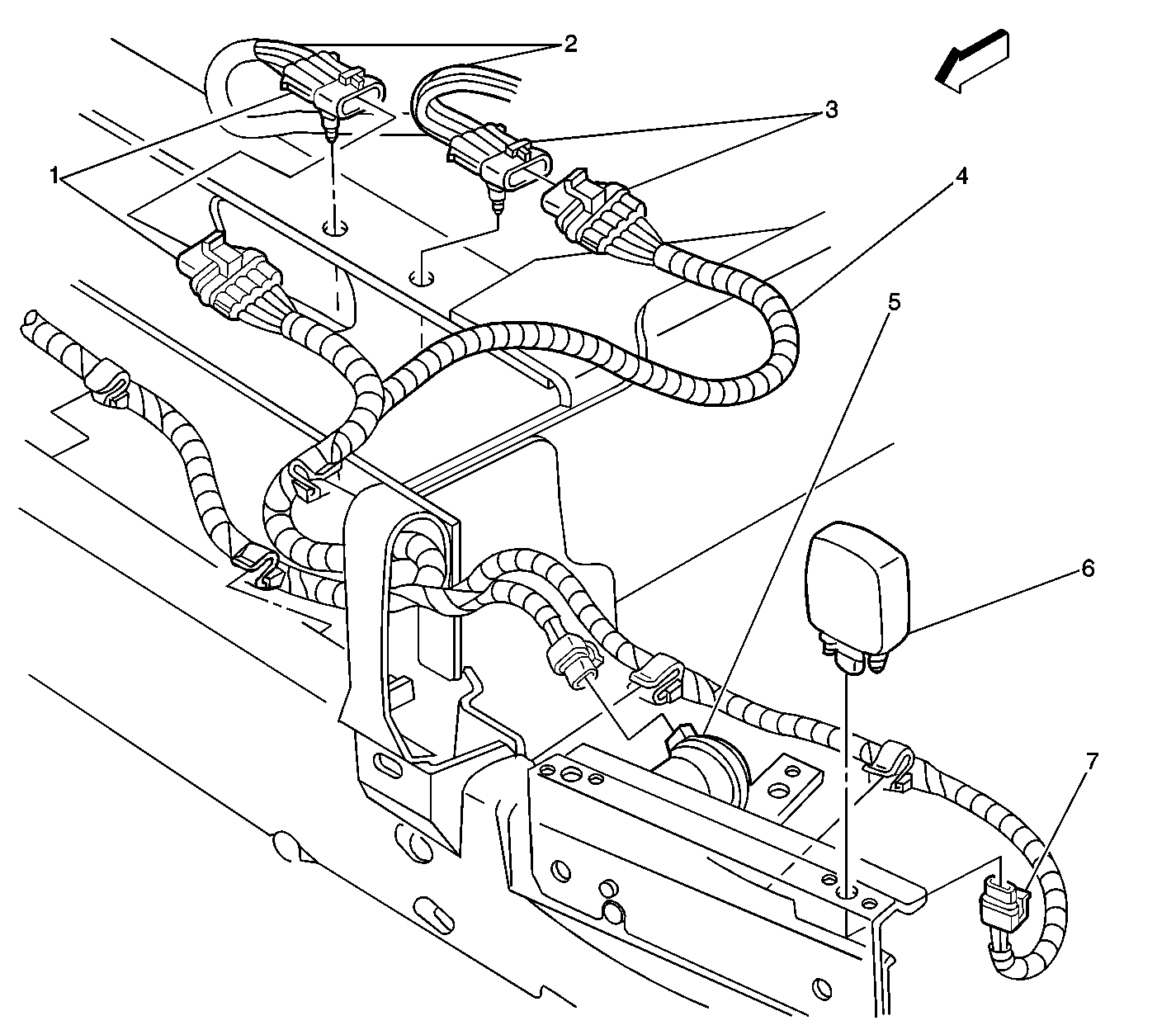 2
3
1
4
5
6
7