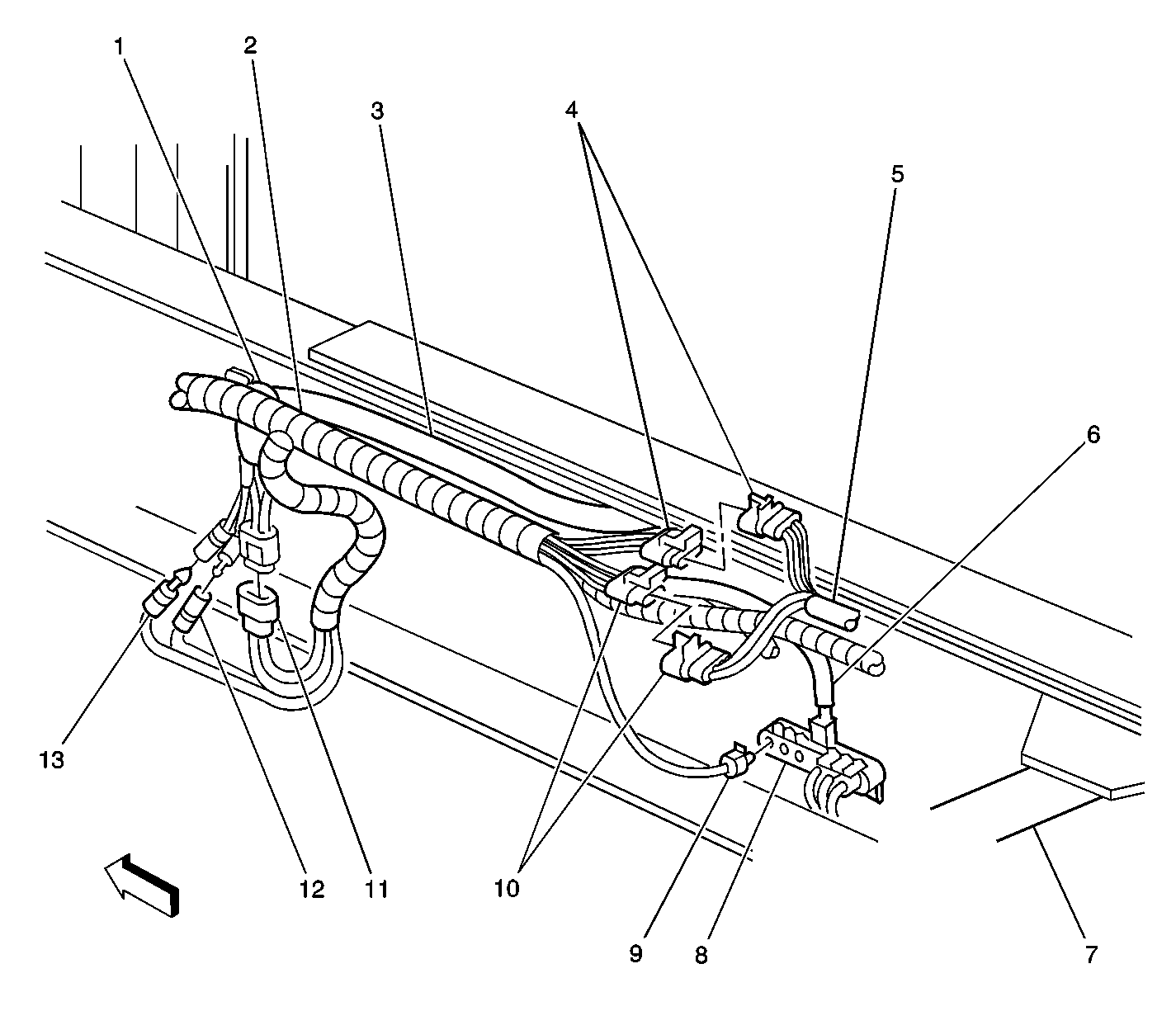 1
2
3
4
5
6
13
12
11
10
9
8
7