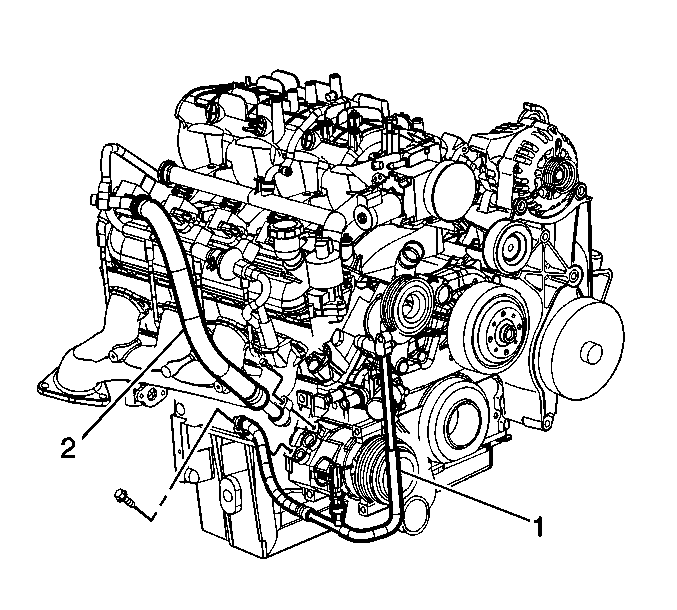 2

1