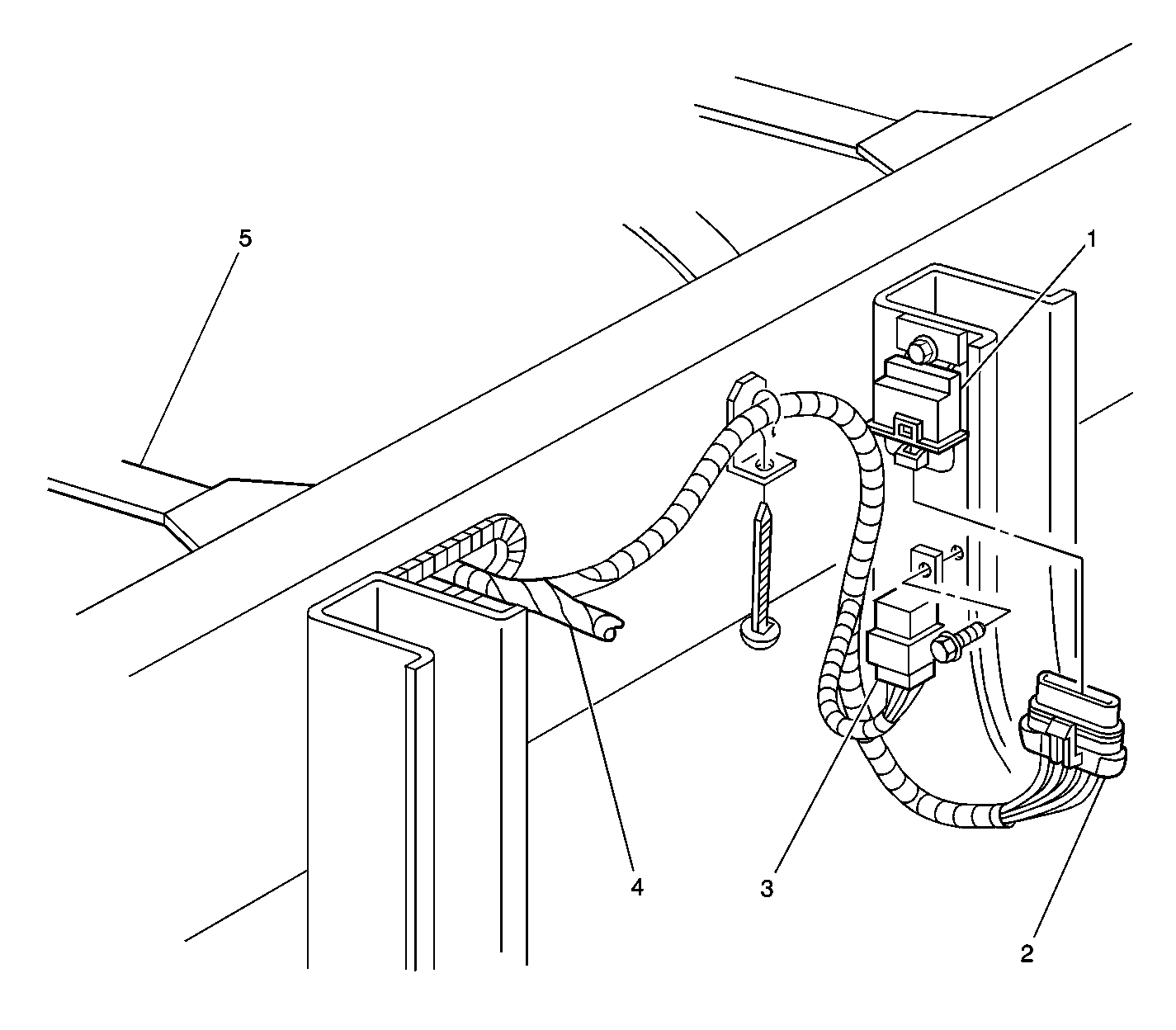 5
1
4
3
2