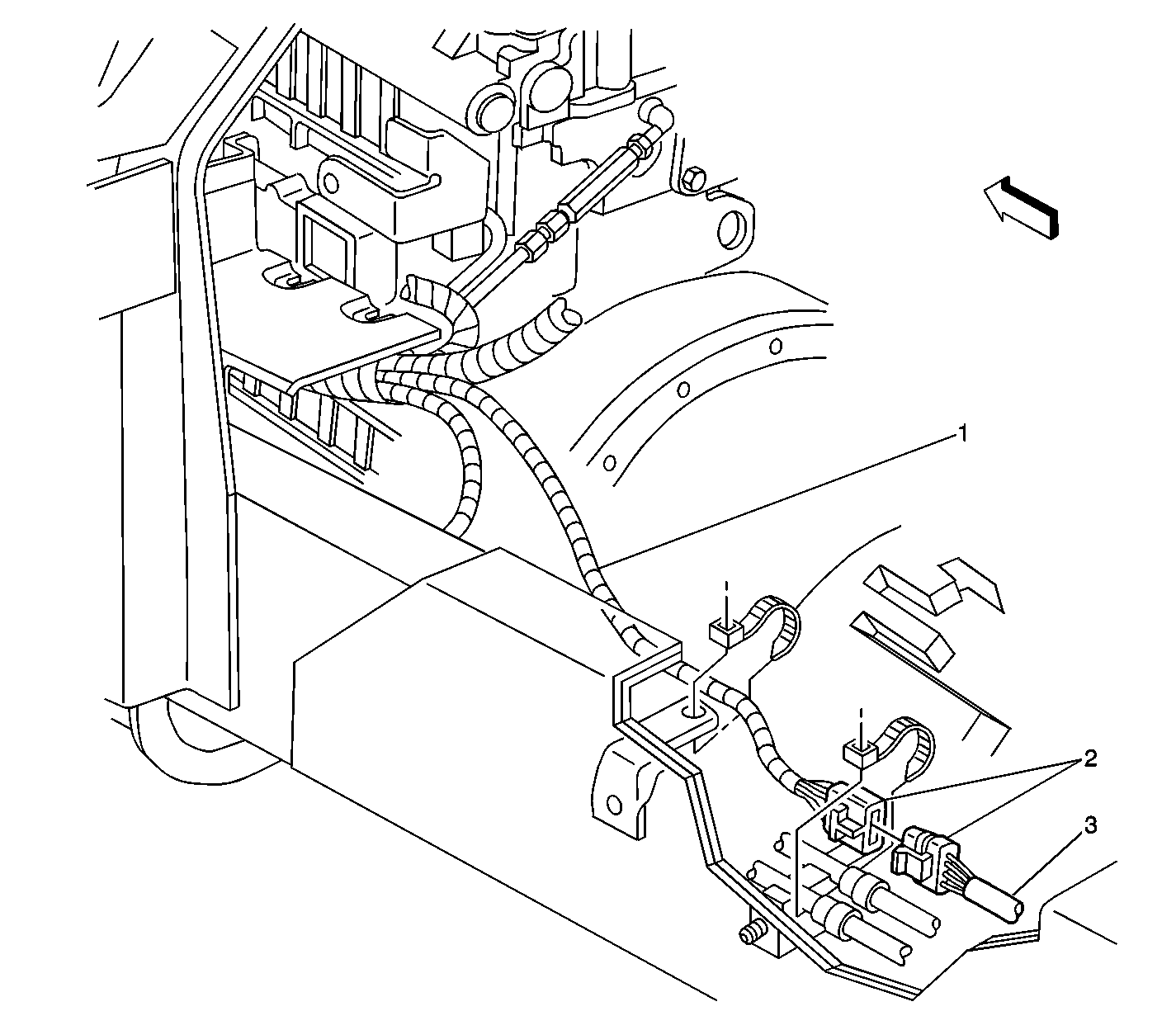 1
2
3