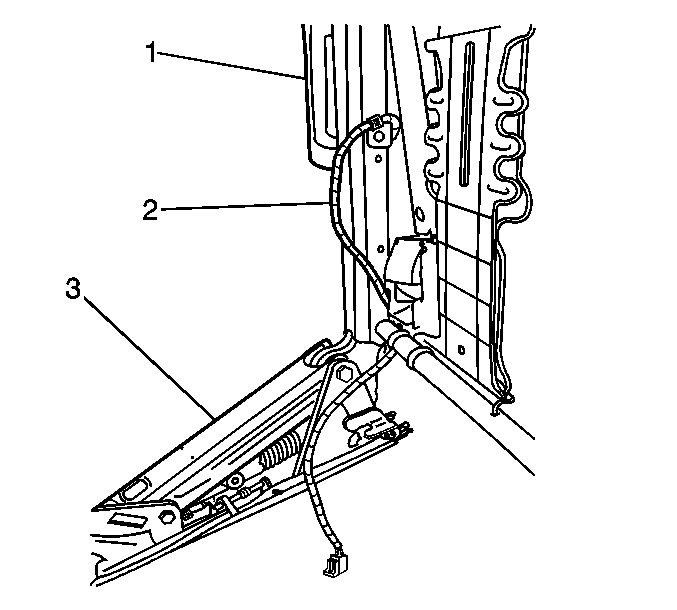 1
2
3