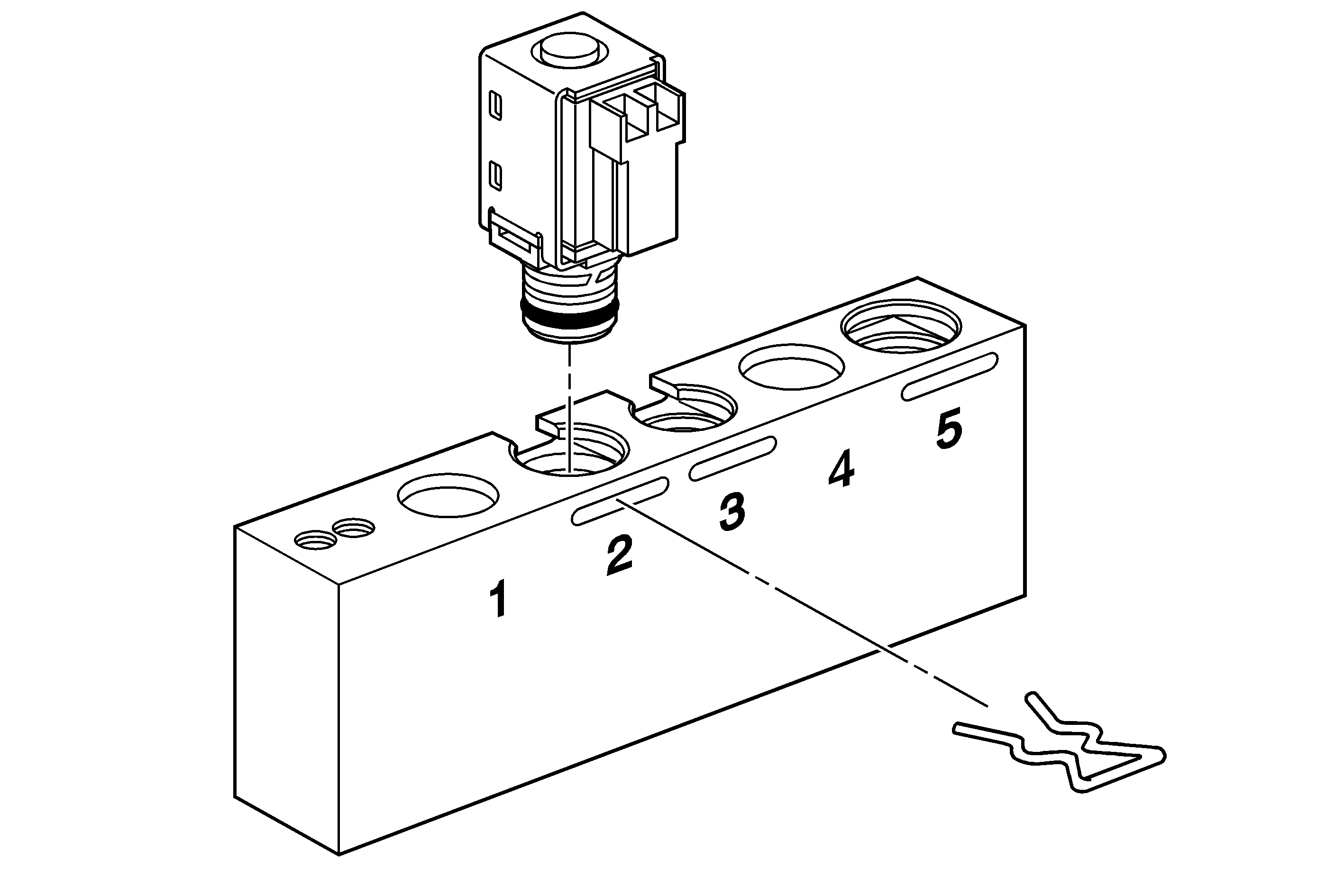 1
2
3
4
5